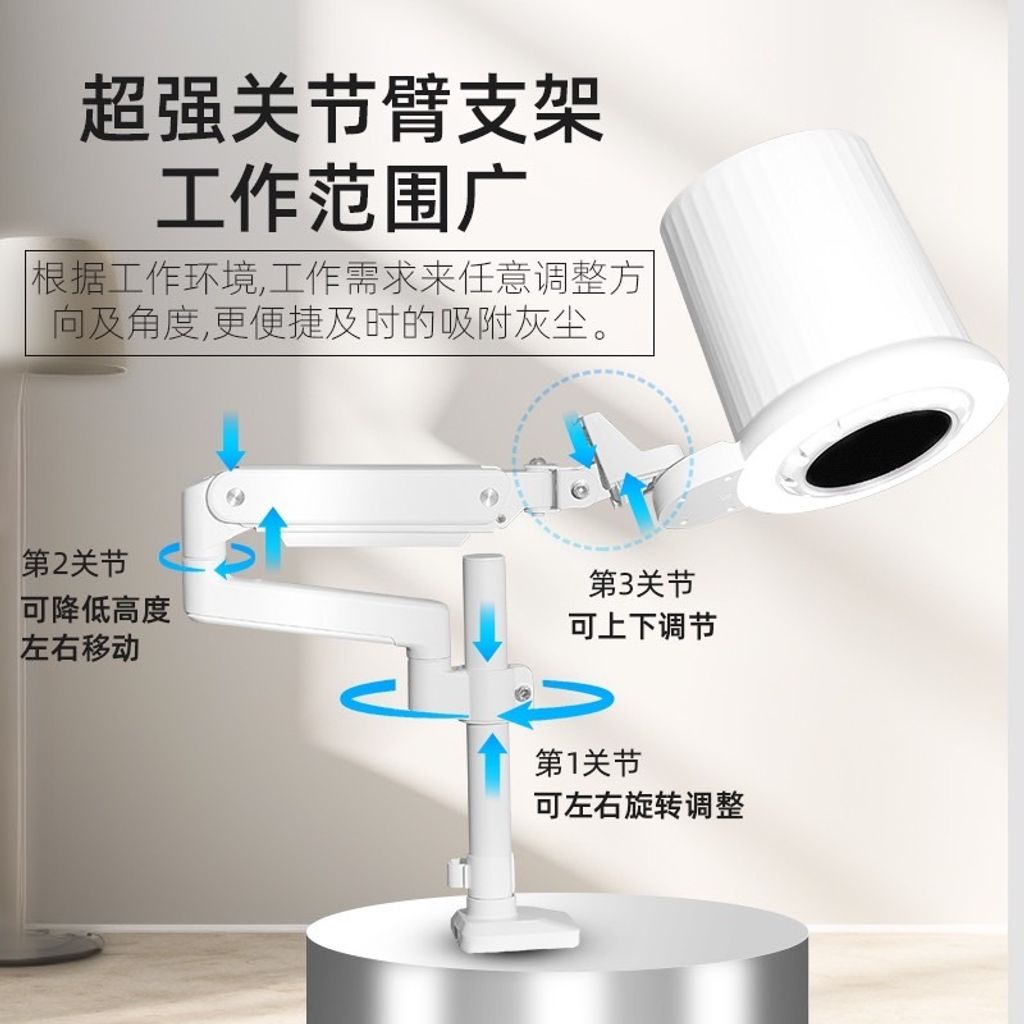 超强关节臂支架
工作范围广

根据工作环境,工作需求来任意调整方向及角度,更便捷及时的吸附灰尘。

第2关节
可降低高度
左右移动

第3关节
可上下调节

第1关节
可左右旋转调整