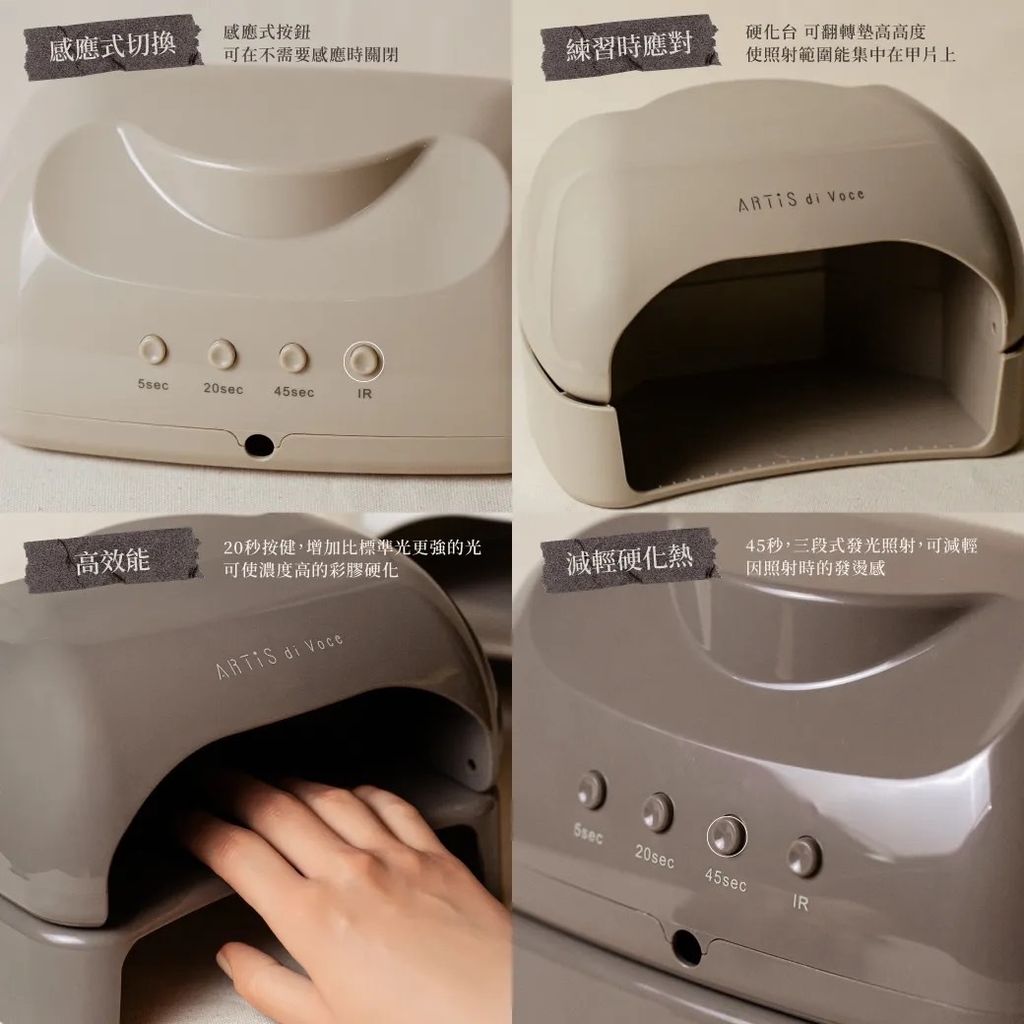 感應式切換

感應式按鈕
可在不需要感應時關閉

5sec 20sec 45sec IR

練習時應對

硬化台 可翻轉墊高高度
使照射範圍能集中在甲片上

ARTiS di Voce

高效能

20秒按健,增加比標準光更強的光
可使濃度高的彩膠硬化

ARTiS di Voce

減輕硬化熱

45秒,三段式發光照射,可減輕
因照射時的發燙感

5sec 20sec 45sec IR