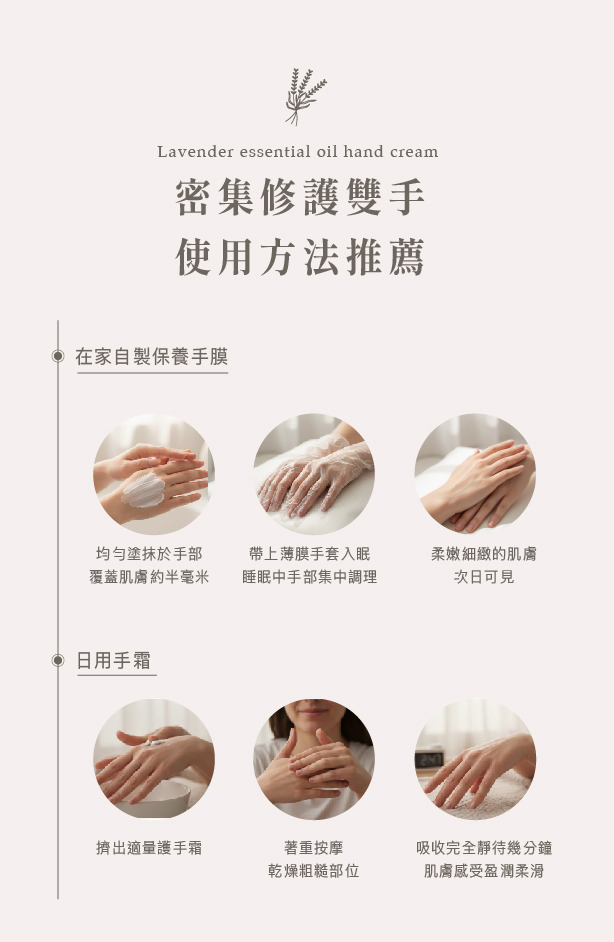 Lavender essential oil hand cream

密集修護雙手
使用方法推薦

在家自製保養手膜

均勻塗抹於手部
覆蓋肌膚約半毫米

帶上薄膜手套入眠
睡眠中手部集中調理

柔嫩細緻的肌膚
次日可見

日用手霜

擠出適量護手霜

著重按摩
乾燥粗糙部位

吸收完全靜待幾分鐘
肌膚感受盈潤柔滑