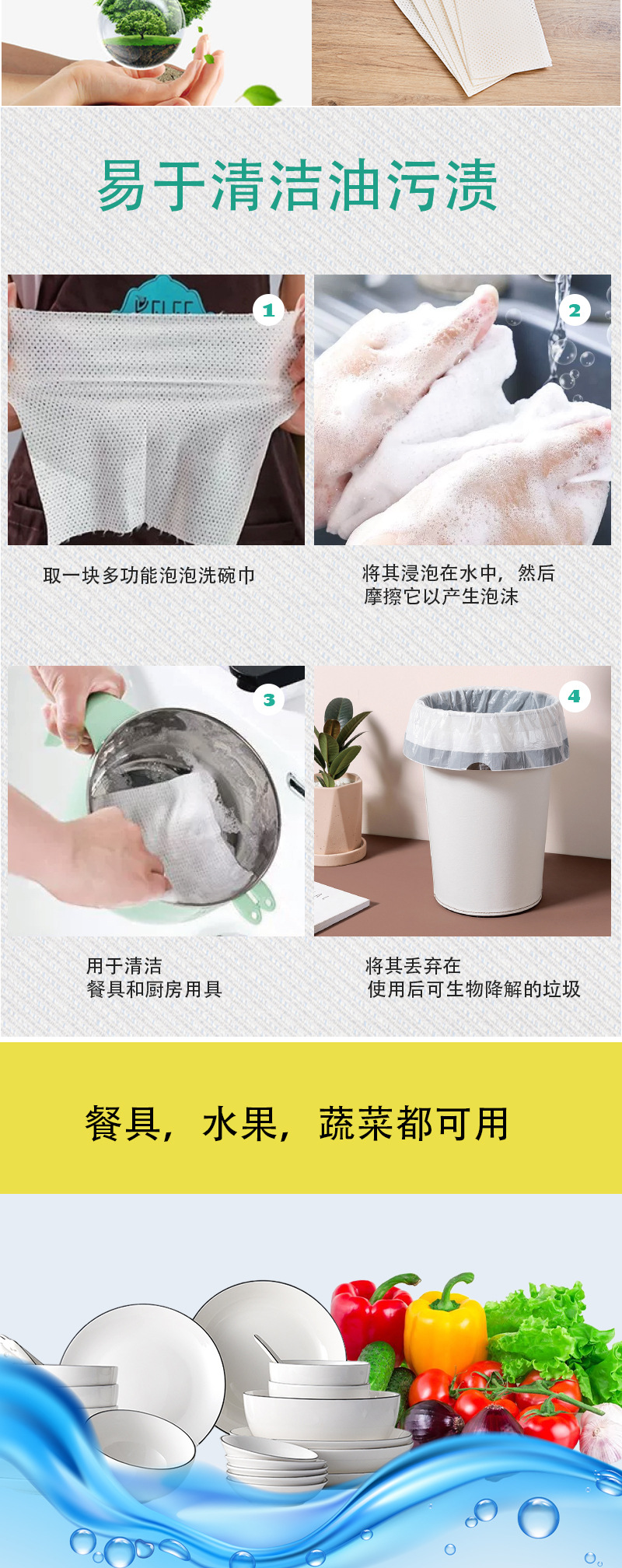 易于清洁油污渍

1

2

取一块多功能泡泡洗碗巾

将其浸泡在水中，然后摩擦它以产生泡沫

3

4

用于清洁餐具和厨房用具

将其丢弃在使用后可生物降解的垃圾

餐具，水果，蔬菜都可用