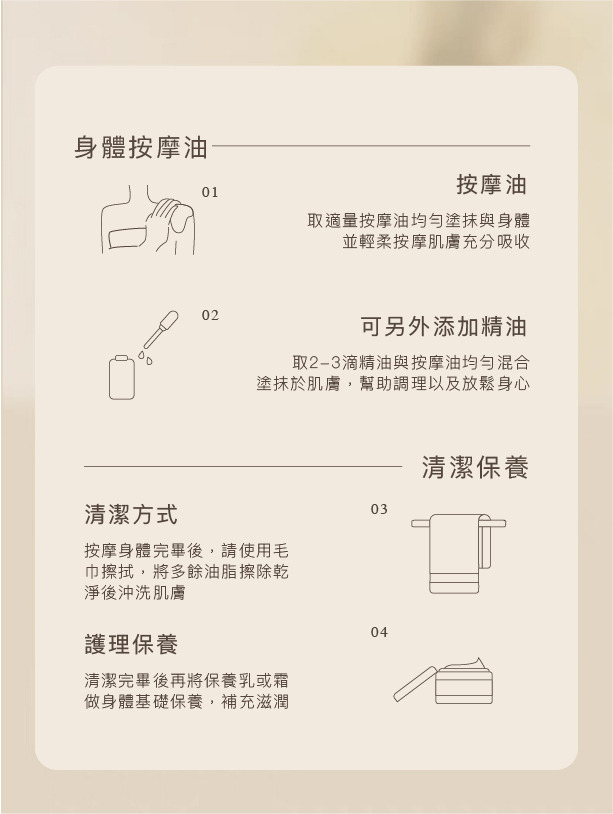 身體按摩油

01

按摩油

取適量按摩油均勻塗抹與身體
並輕柔按摩肌膚充分吸收

02

可另外添加精油

取2–3滴精油與按摩油均勻混合
塗抹於肌膚，幫助調理以及放鬆身心

清潔保養

清潔方式

03

按摩身體完畢後，請使用毛巾擦拭，將多餘油脂擦除乾淨後沖洗肌膚

護理保養

04

清潔完畢後再將保養乳或霜做身體基礎保養，補充滋潤