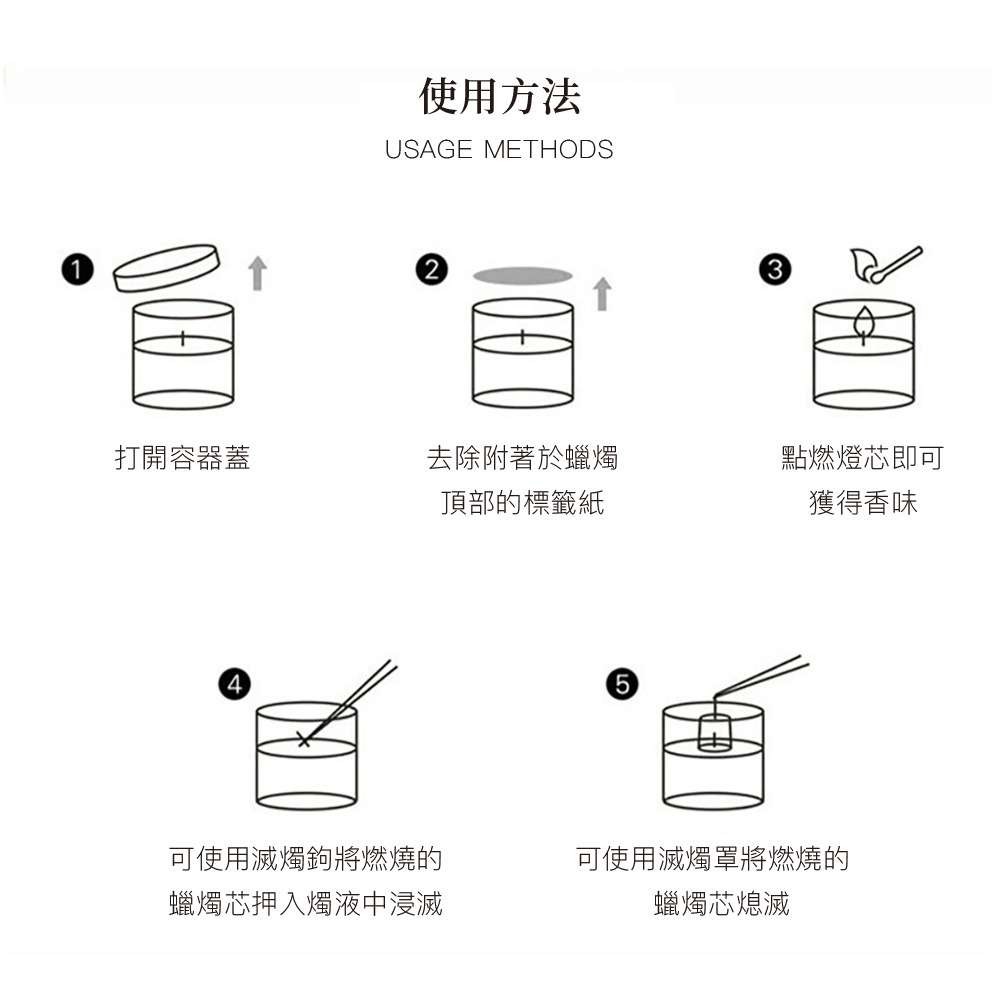 使用方法

USAGE METHODS

1
打開容器蓋

2
去除附著於蠟燭頂部的標籤紙

3
點燃燈芯即可獲得香味

4
可使用滅燭鉤將燃燒的蠟燭芯押入燭液中浸滅

5
可使用滅燭罩將燃燒的蠟燭芯熄滅