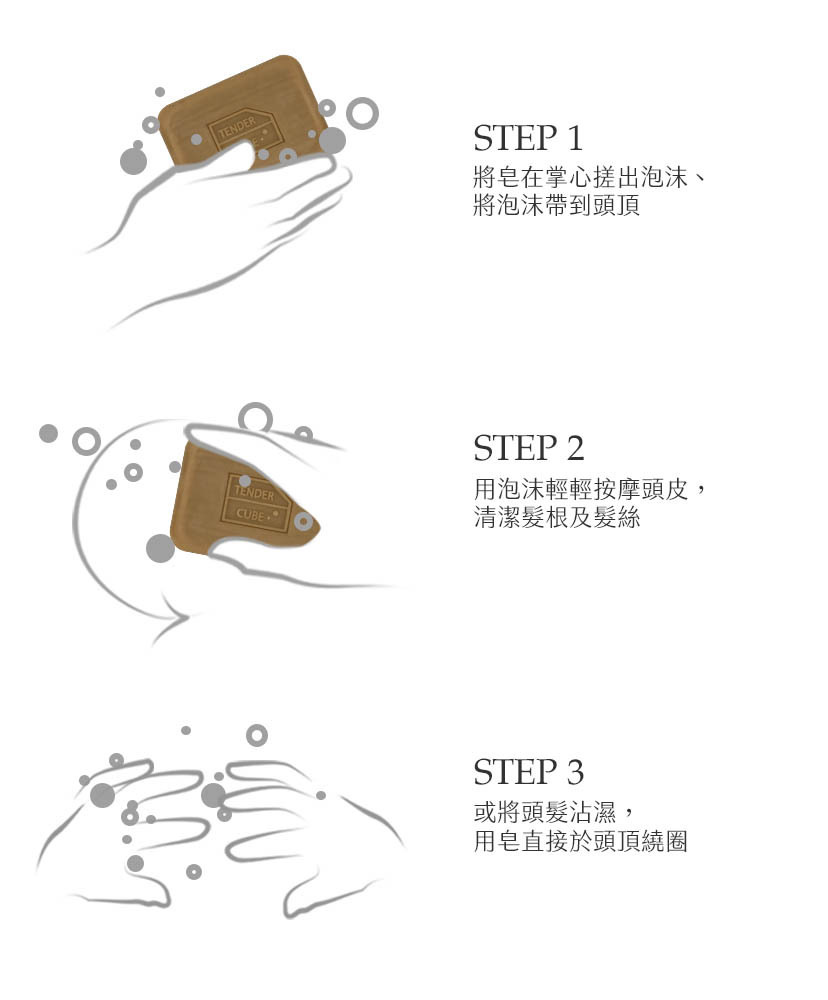 TENDER
CUBE

STEP 1
將皂在掌心搓出泡沫、
將泡沫帶到頭頂

TENDER
CUBE

STEP 2
用泡沫輕輕按摩頭皮，
清潔髮根及髮絲

STEP 3
或將頭髮沾濕，
用皂直接於頭頂繞圈