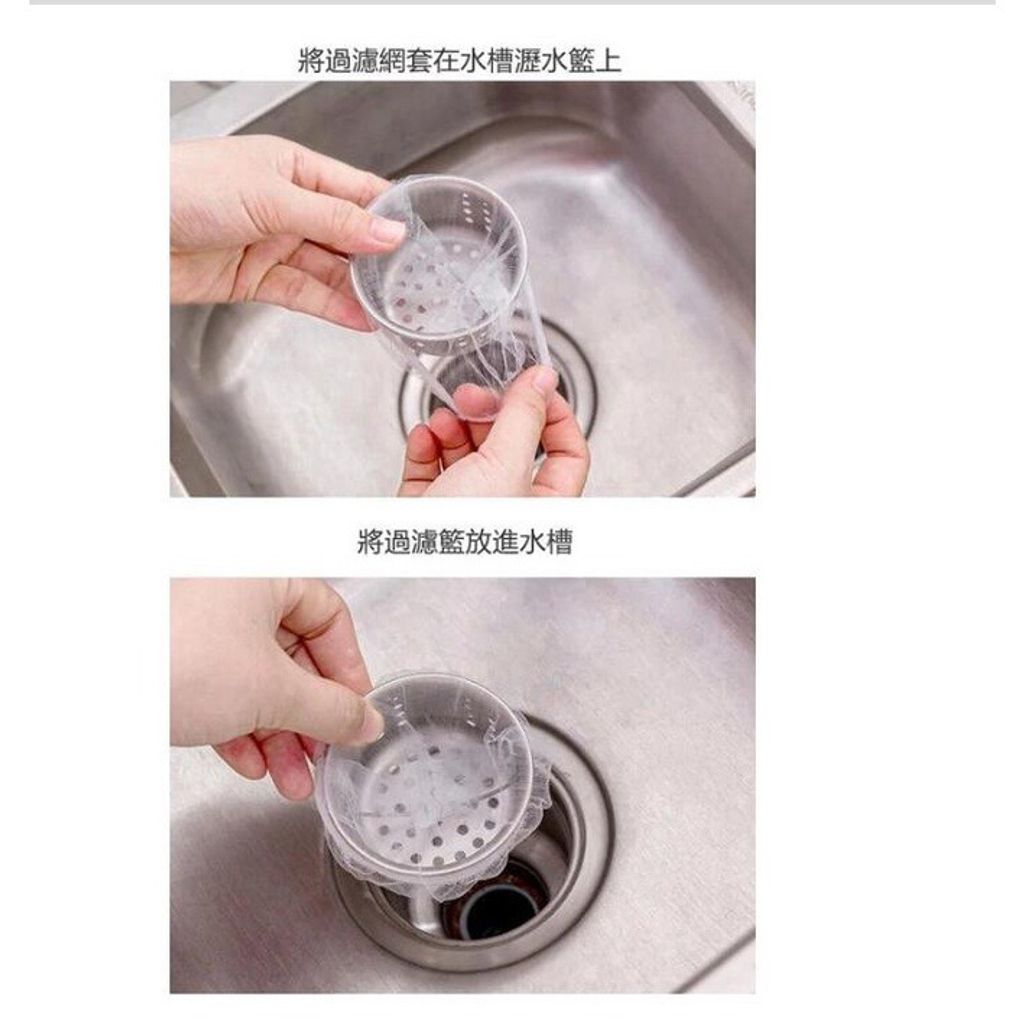 將過濾網套在水槽瀝水籃上

將過濾籃放進水槽