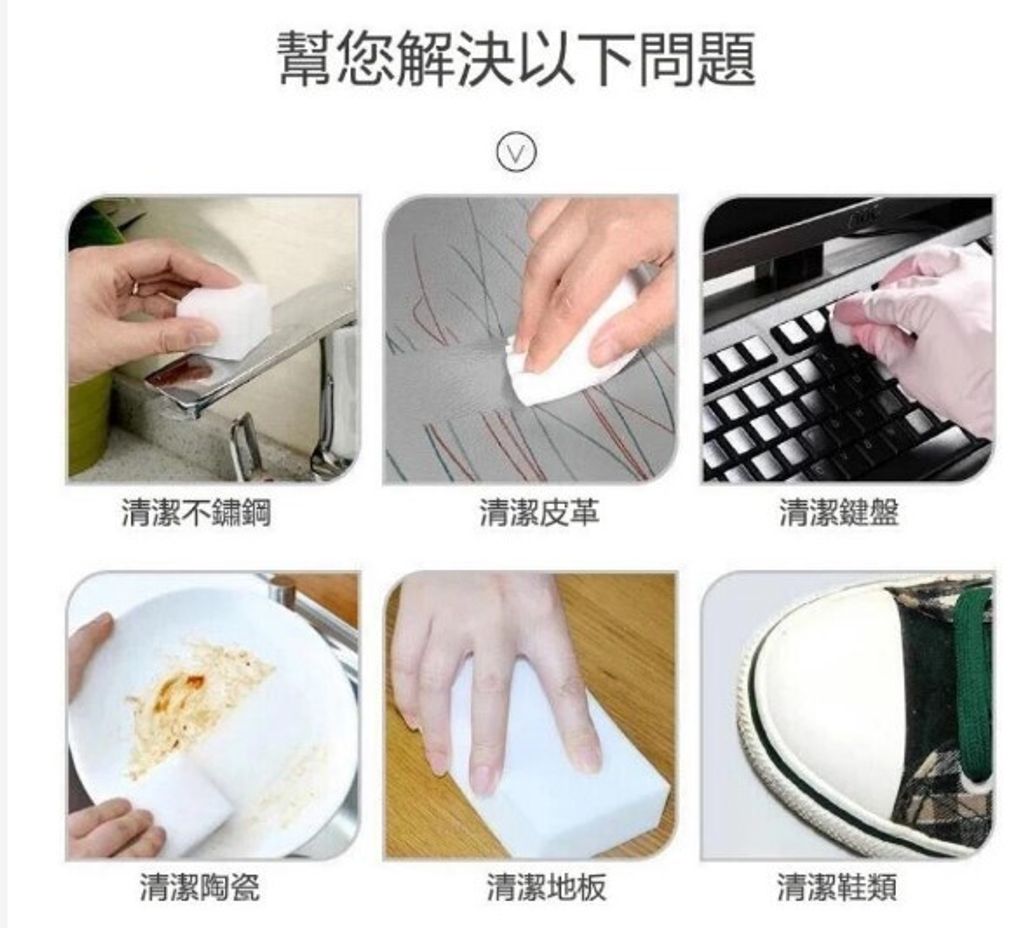 幫您解決以下問題

清潔不鏽鋼

清潔皮革

清潔鍵盤

清潔陶瓷

清潔地板

清潔鞋類