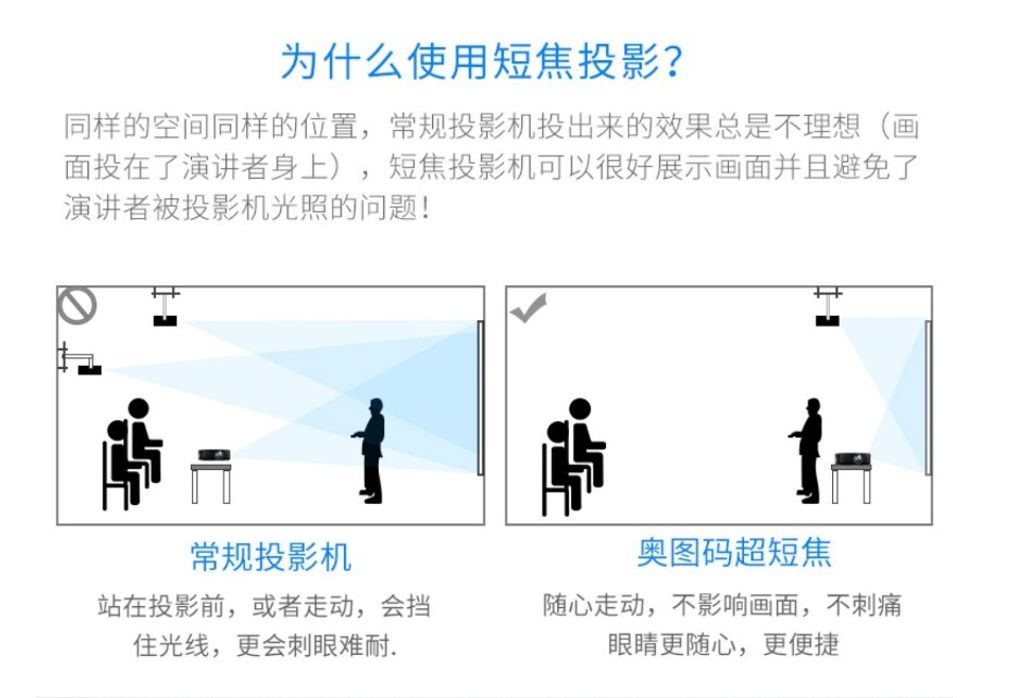 为什么使用短焦投影？

同样的空间同样的位置，常规投影机投出来的效果总是不理想（画面投在了演讲者身上），短焦投影机可以很好展示画面并且避免了演讲者被投影机光照的问题！

常规投影机

站在投影前，或者走动，会挡住光线，更会刺眼难耐.

奥图码超短焦

随心走动，不影响画面，不刺痛眼睛更随心，更便捷