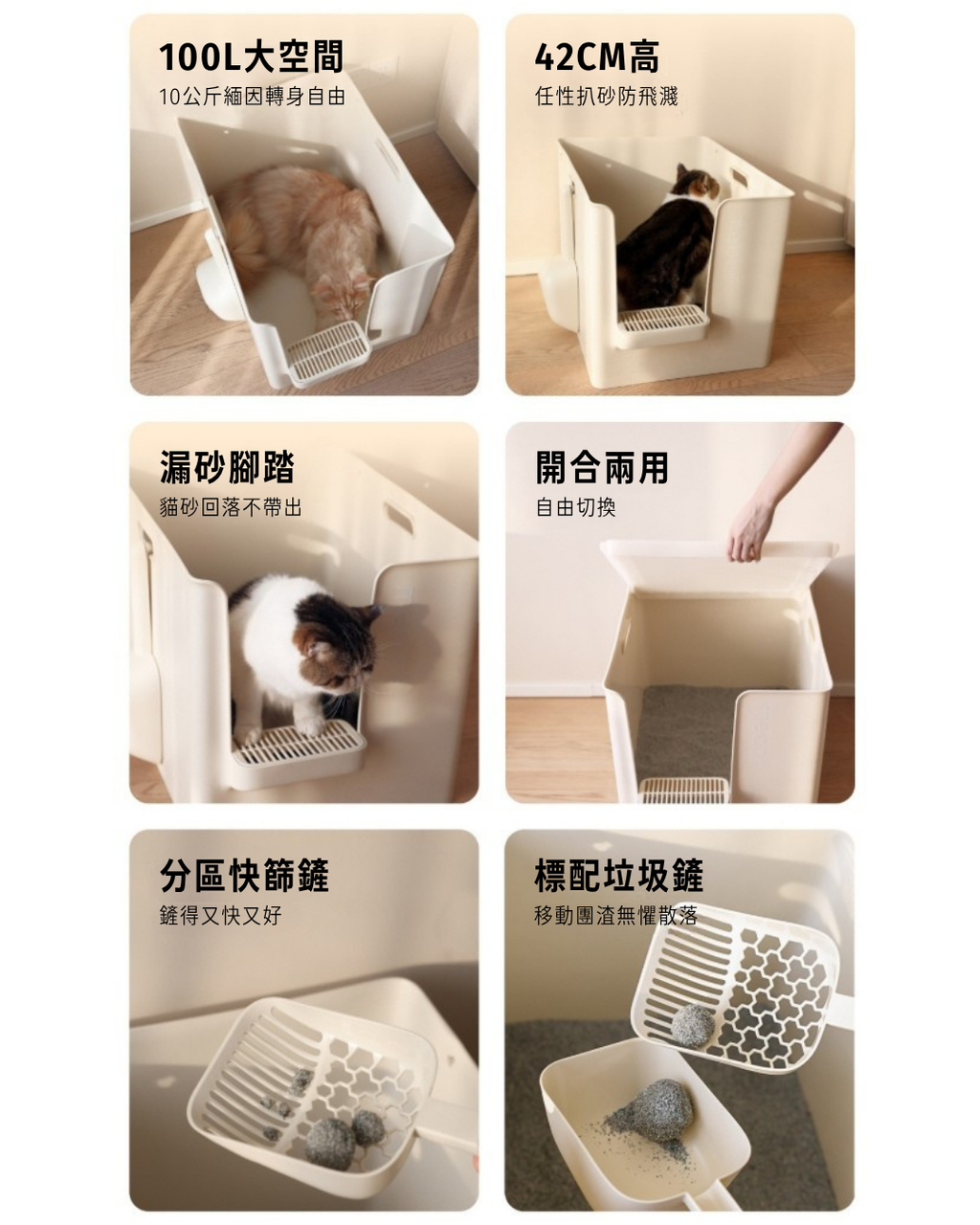 100L大空間
10公斤緬因轉身自由

42CM高
任性扒砂防飛濺

漏砂腳踏
貓砂回落不帶出

開合兩用
自由切換

分區快篩鏟
鏟得又快又好

標配垃圾鏟
移動團渣無懼散落