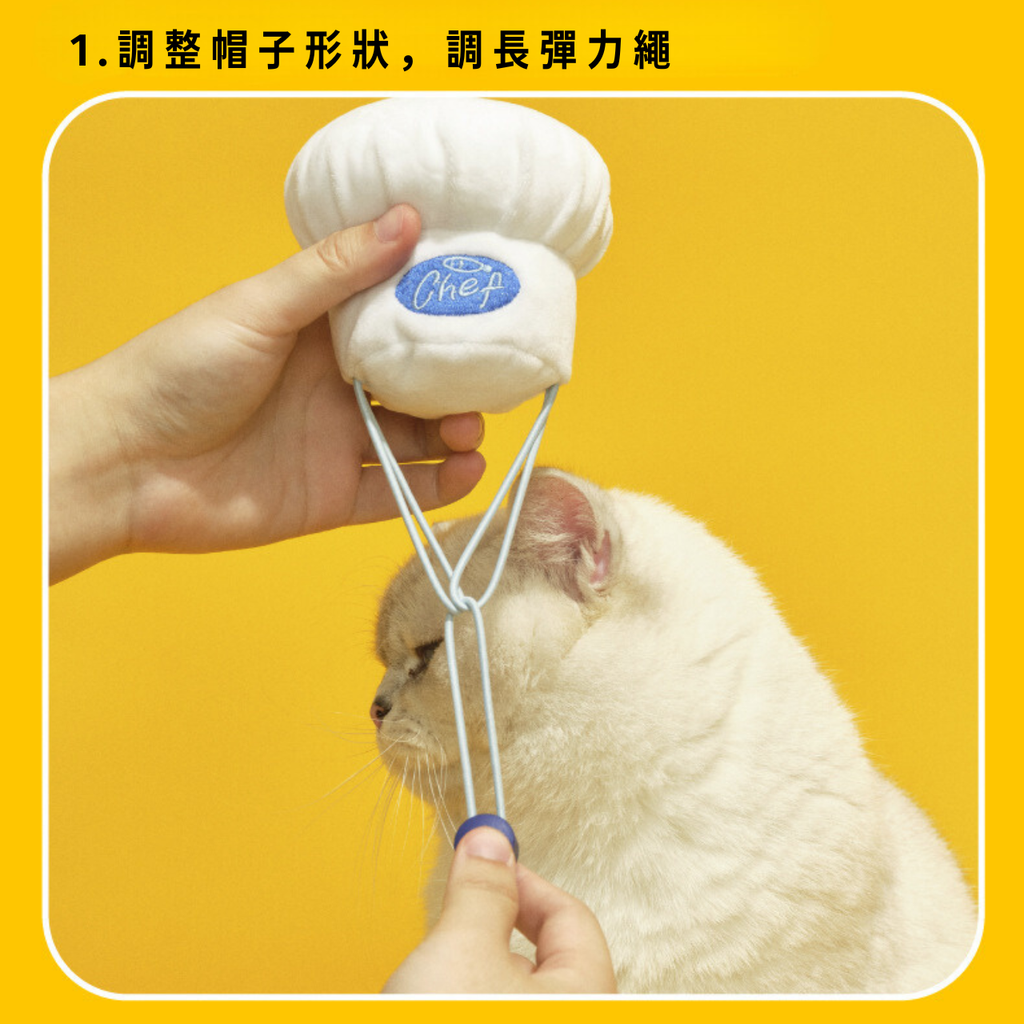 1.調整帽子形狀，調長彈力繩

Chef