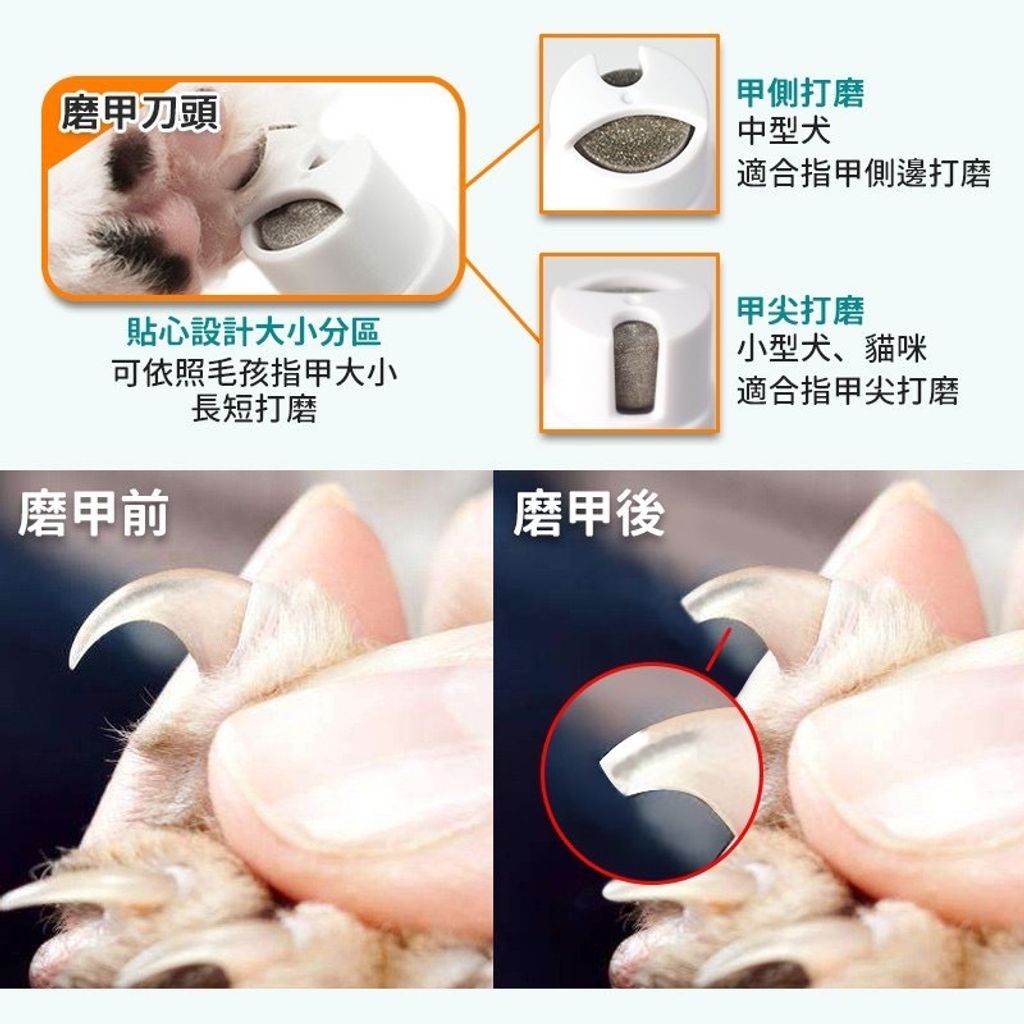 磨甲刀頭

貼心設計大小分區
可依照毛孩指甲大小
長短打磨

甲側打磨
中型犬
適合指甲側邊打磨

甲尖打磨
小型犬、貓咪
適合指甲尖打磨

磨甲前

磨甲後