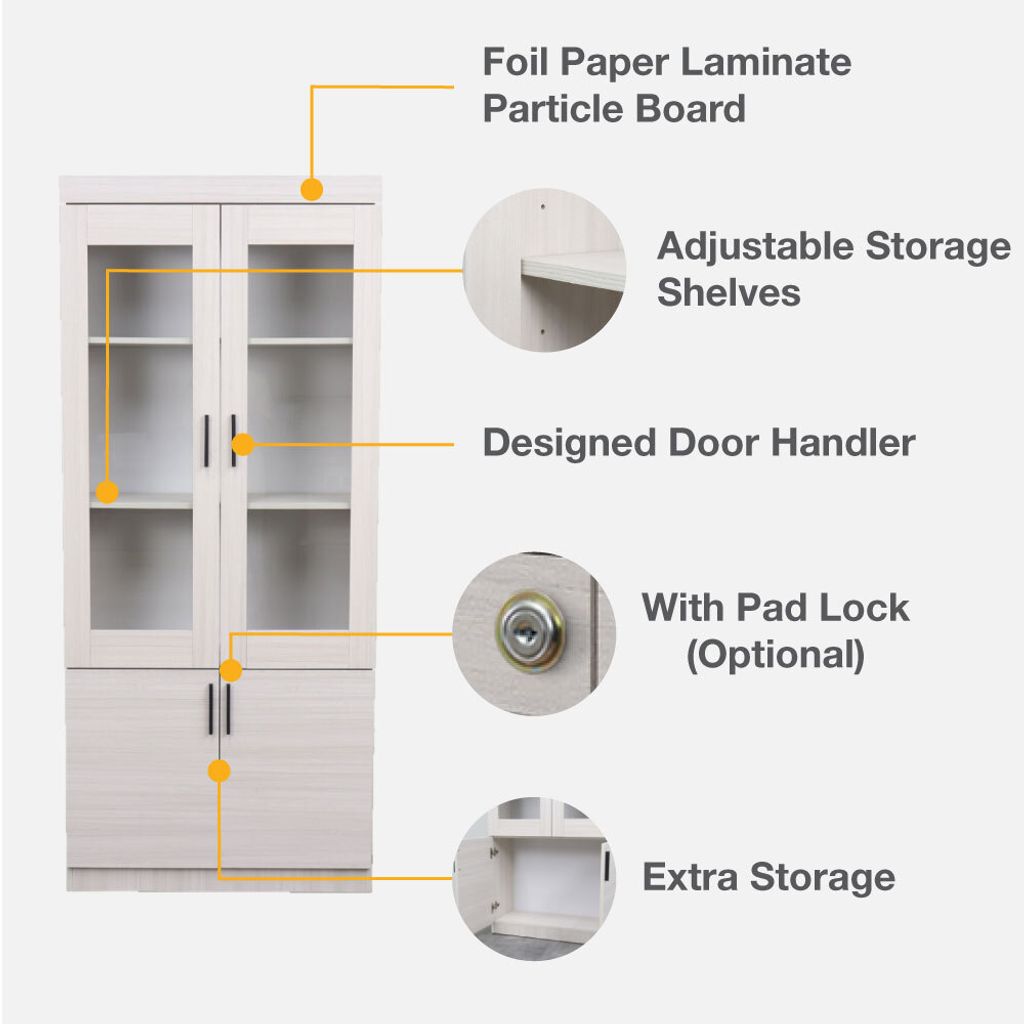 Foil Paper Laminate Particle Board

Adjustable Storage Shelves

Designed Door Handler

With Pad Lock (Optional)

Extra Storage