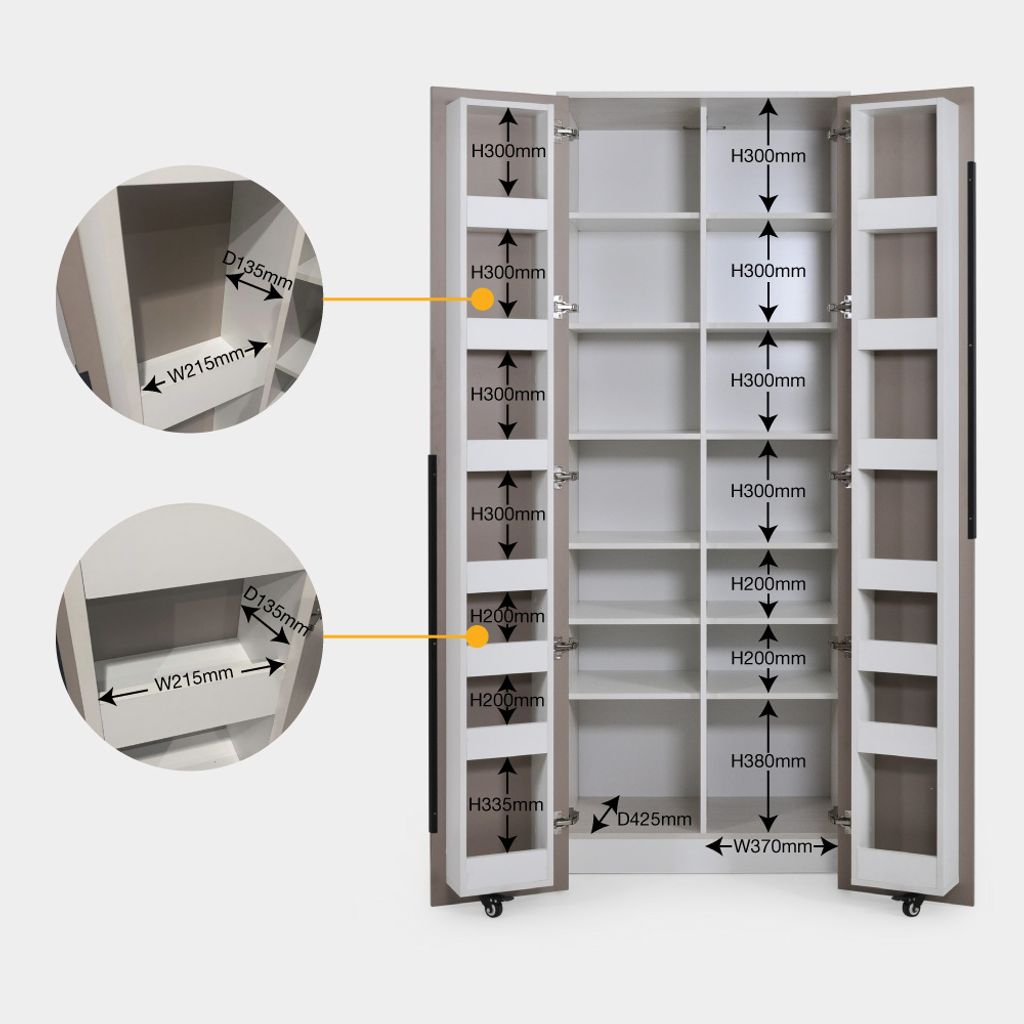 D135mm
W215mm

D135mm
W215mm

H300mm
H300mm
H300mm
H300mm
H200mm
H200mm
H335mm

H300mm
H300mm
H300mm
H300mm
H200mm
H200mm
H380mm

D425mm
W370mm