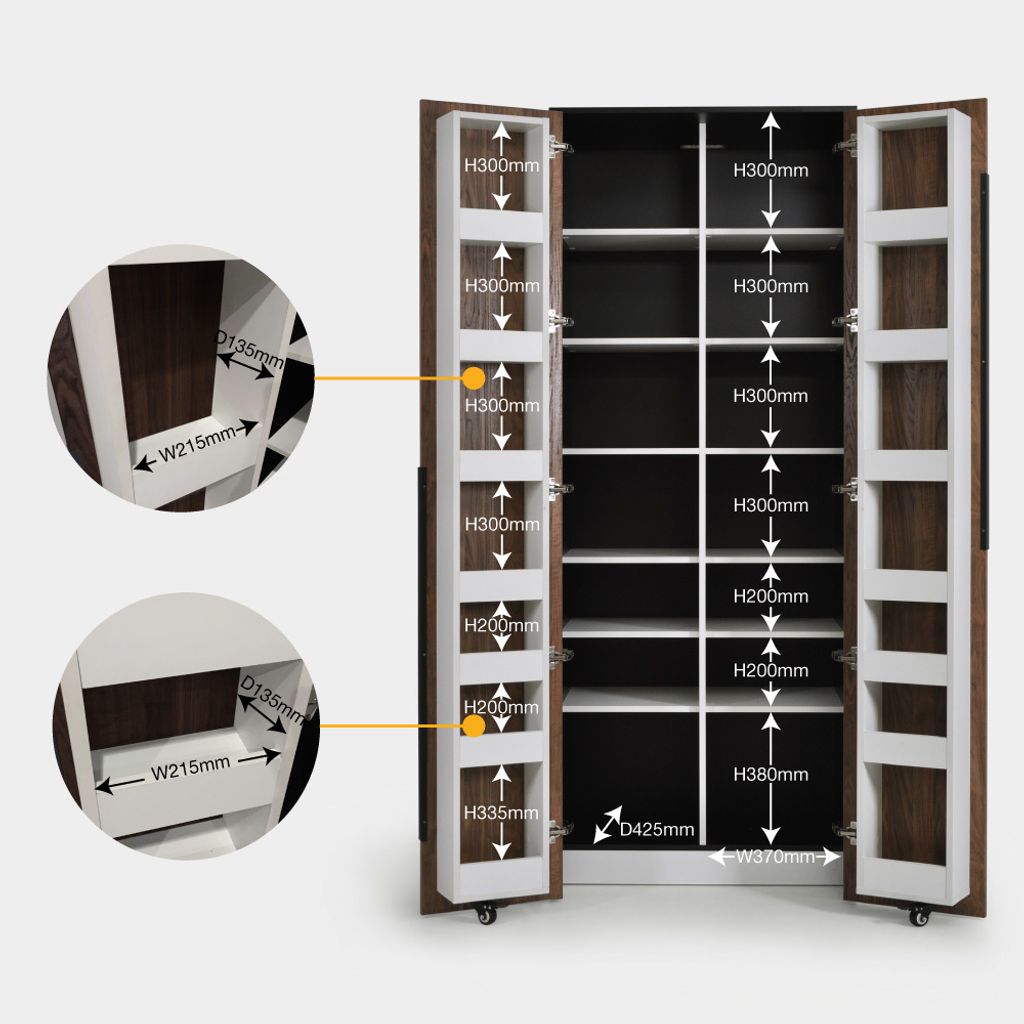 D135mm
W215mm

D135mm
W215mm

H300mm
H300mm
H300mm
H300mm
H200mm
H200mm
H335mm

H300mm
H300mm
H300mm
H300mm
H200mm
H200mm
H380mm
D425mm
W370mm