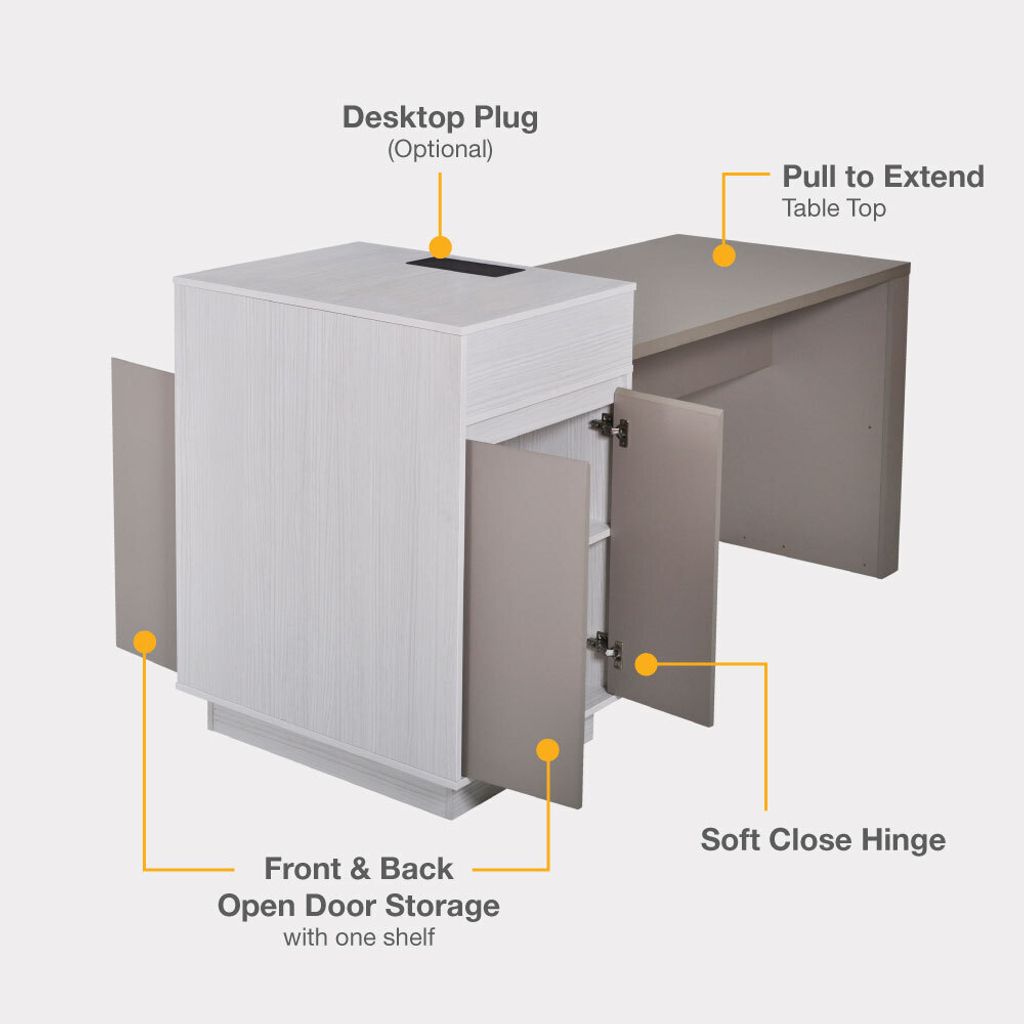 Desktop Plug
(Optional)

Pull to Extend
Table Top

Soft Close Hinge

Front & Back
Open Door Storage
with one shelf