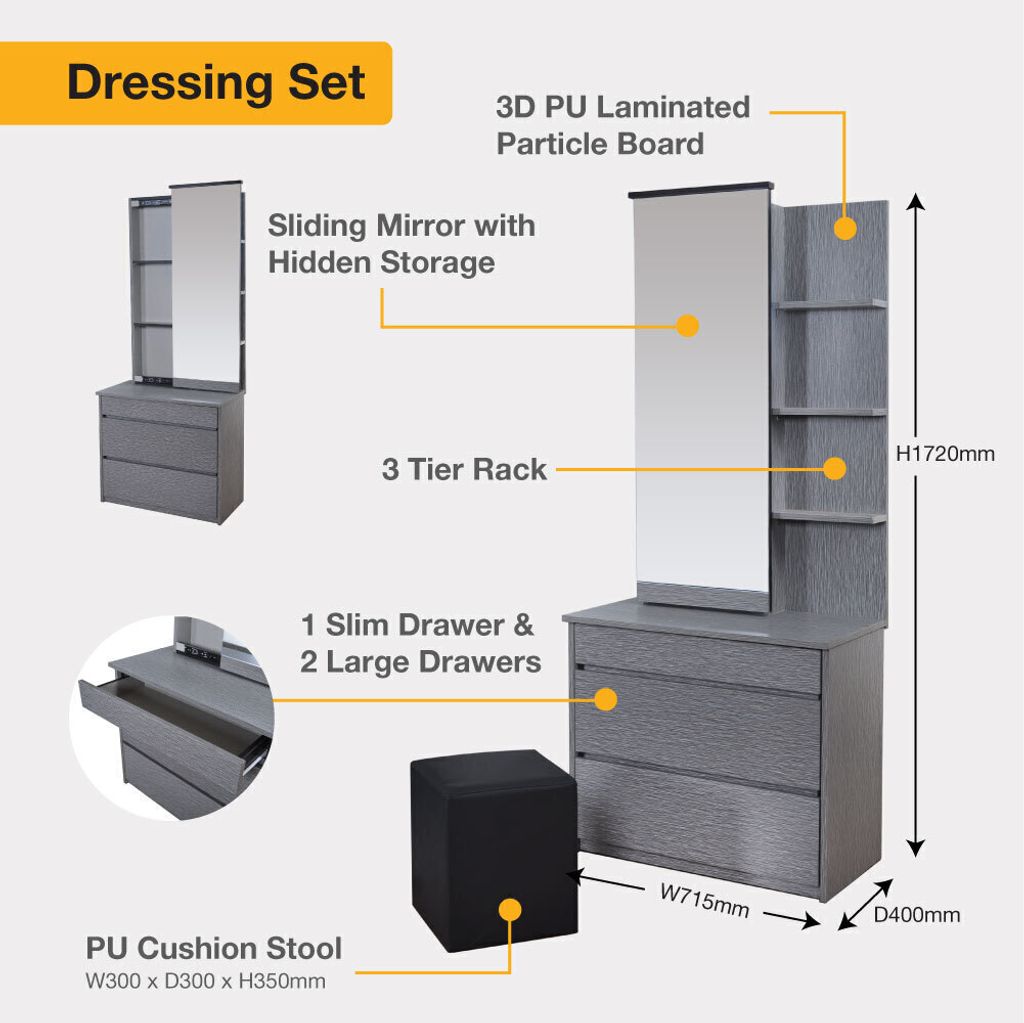 Dressing Set

3D PU Laminated Particle Board

Sliding Mirror with Hidden Storage

3 Tier Rack

H1720mm

1 Slim Drawer & 2 Large Drawers

W715mm

D400mm

PU Cushion Stool
W300 x D300 x H350mm