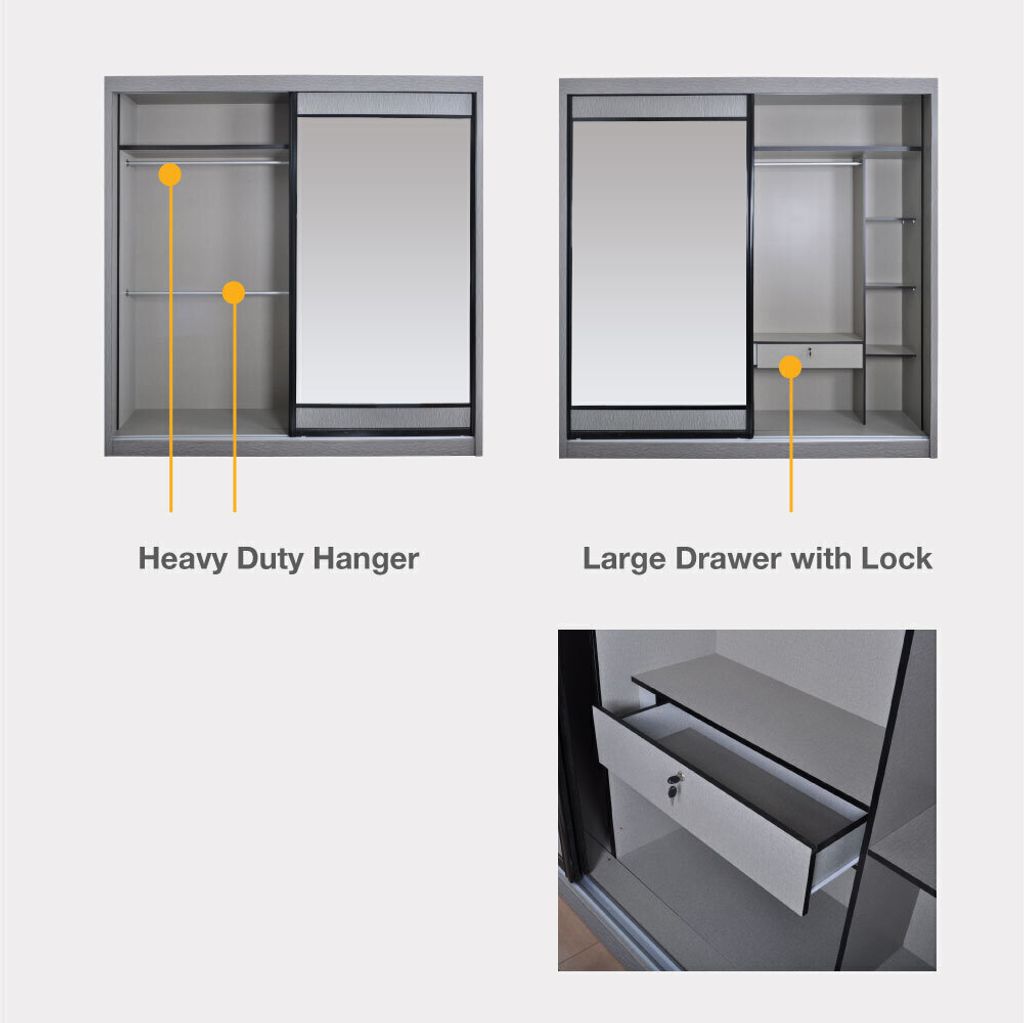 Heavy Duty Hanger

Large Drawer with Lock