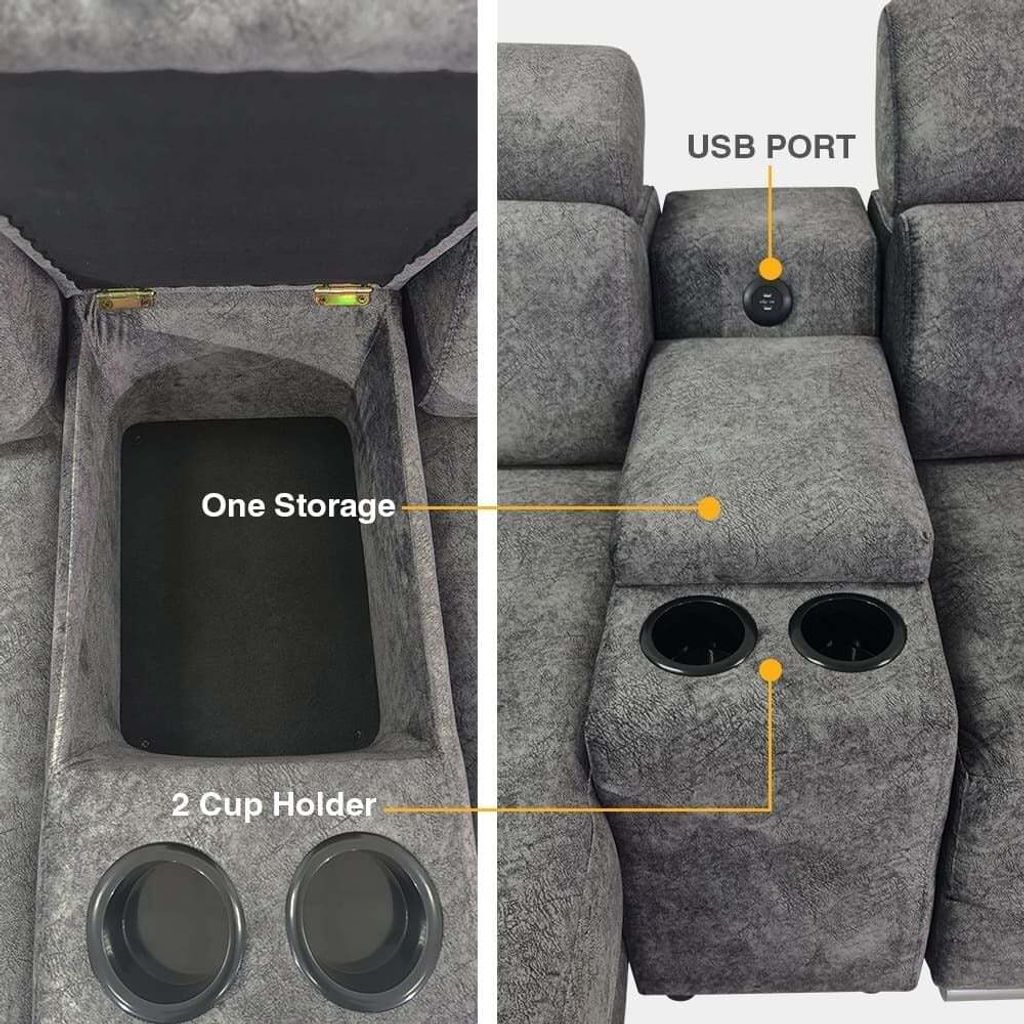 USB PORT

One Storage

2 Cup Holder