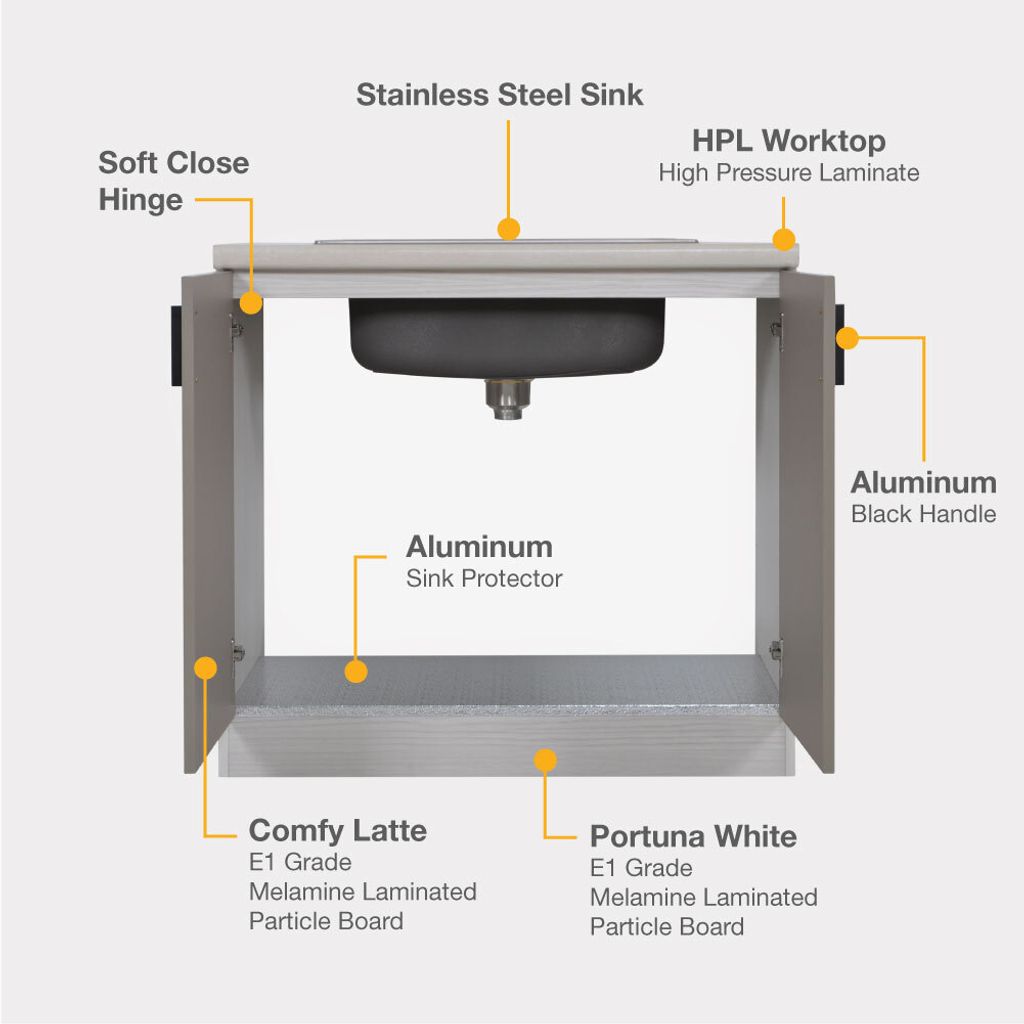 Stainless Steel Sink

Soft Close Hinge

HPL Worktop
High Pressure Laminate

Aluminum
Black Handle

Aluminum
Sink Protector

Comfy Latte
E1 Grade
Melamine Laminated
Particle Board

Portuna White
E1 Grade
Melamine Laminated
Particle Board