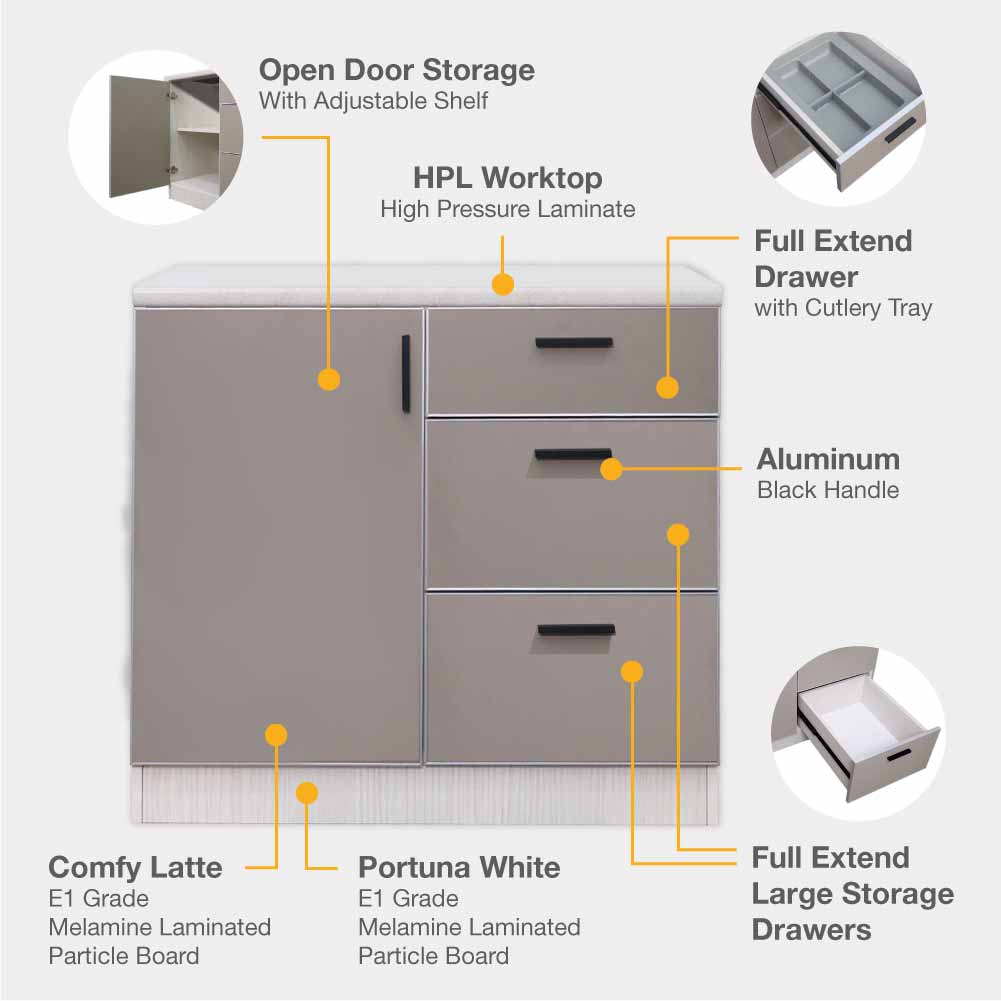 Open Door Storage
With Adjustable Shelf

HPL Worktop
High Pressure Laminate

Full Extend Drawer
with Cutlery Tray

Aluminum
Black Handle

Comfy Latte
E1 Grade
Melamine Laminated
Particle Board

Portuna White
E1 Grade
Melamine Laminated
Particle Board

Full Extend Large Storage Drawers