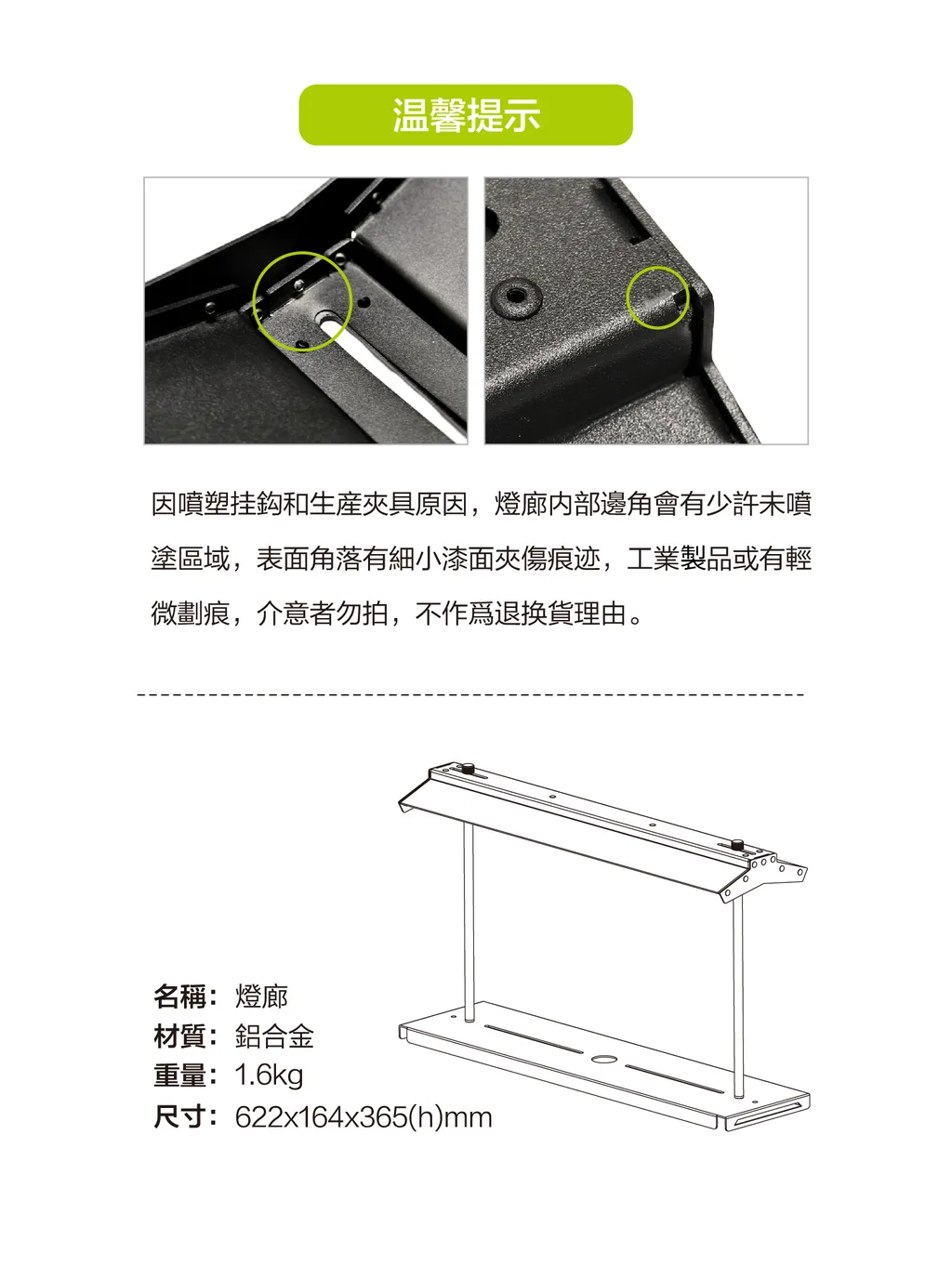 温馨提示

因噴塑挂鈎和生産夾具原因，燈廊内部邊角會有少許未噴塗區域，表面角落有細小漆面夾傷痕迹，工業製品或有輕微劃痕，介意者勿拍，不作爲退换貨理由。

名稱：燈廊
材質：鋁合金
重量：1.6kg
尺寸：622x164x365(h)mm