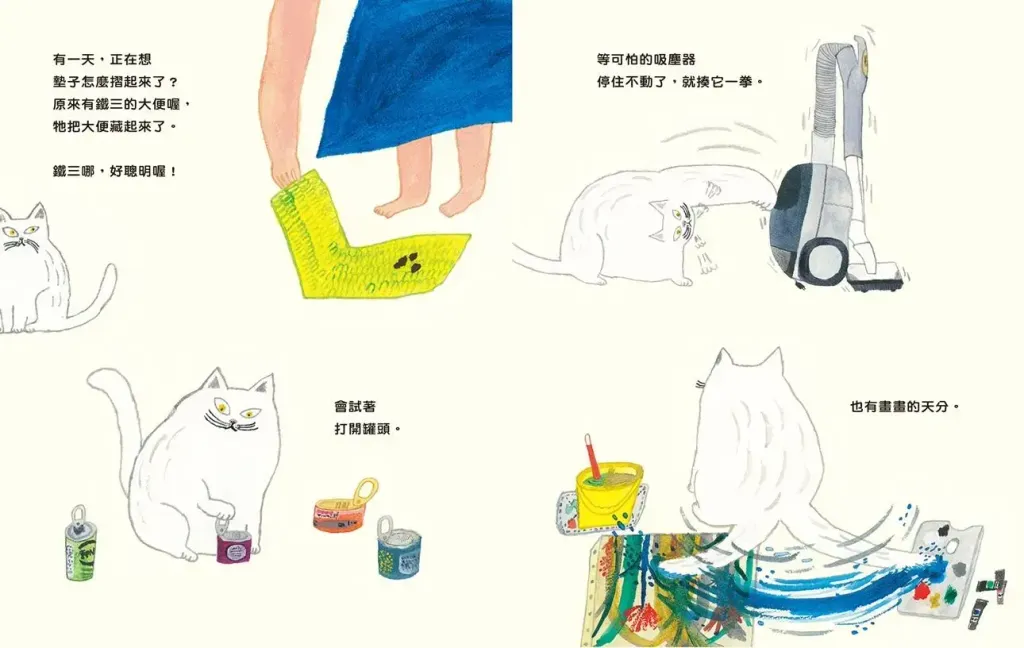 有一天，正在想
墊子怎麼摺起來了？
原來有鐵三的大便喔，
牠把大便藏起來了。

鐵三哪，好聰明喔！

等可怕的吸塵器
停住不動了，就揍它一拳。

會試著
打開罐頭。

也有畫畫的天分。