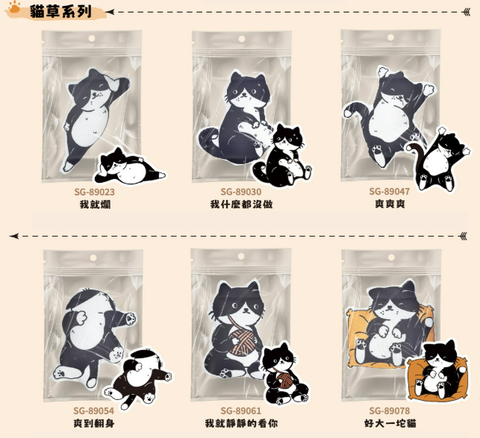 貓草系列

SG-89023
我就爛

SG-89030
我什麼都沒做

SG-89047
爽爽爽

SG-89054
爽到翻身

SG-89061
我就靜靜的看你

SG-89078
好大一坨貓