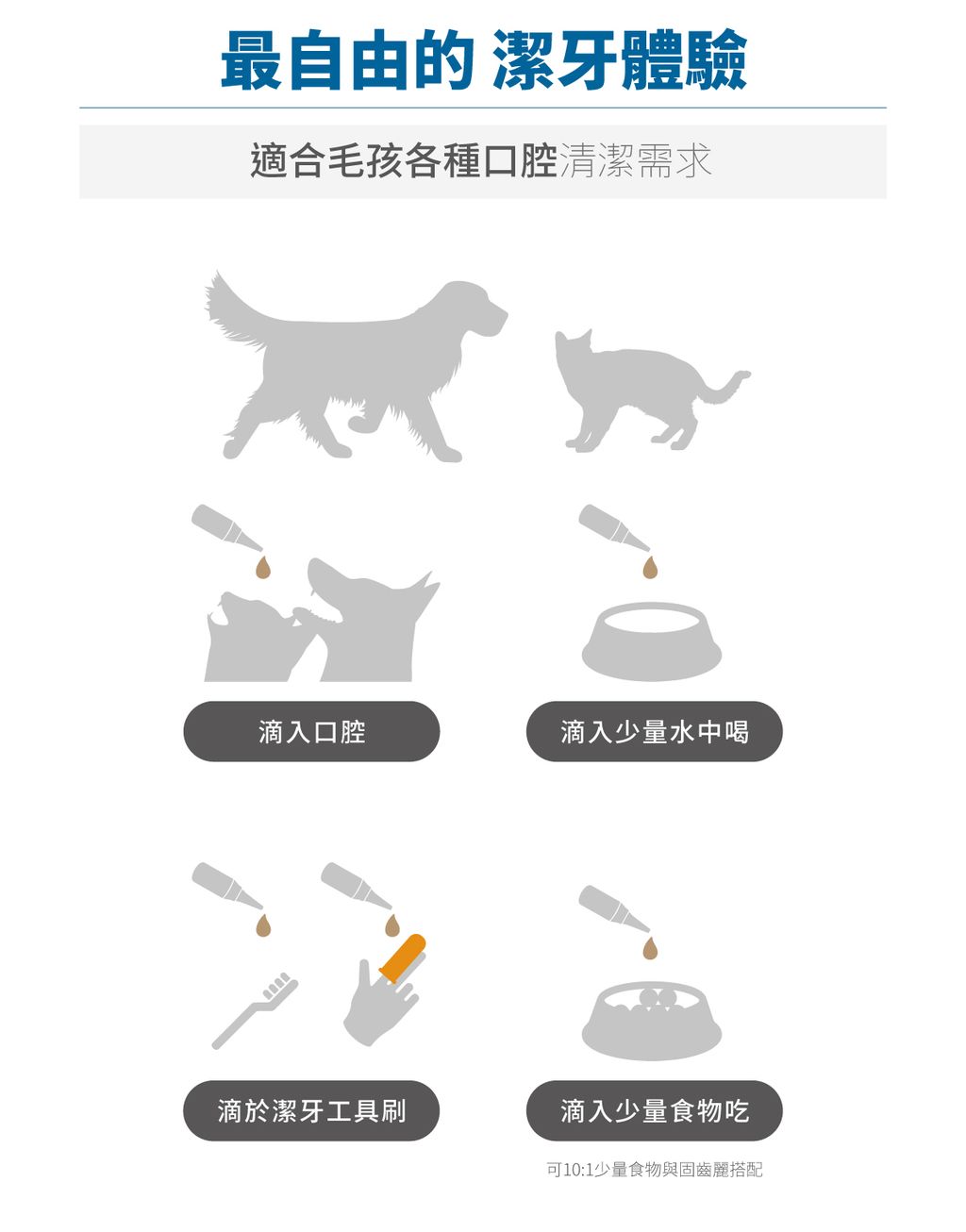 最自由的 潔牙體驗

適合毛孩各種口腔清潔需求

滴入口腔

滴入少量水中喝

滴於潔牙工具刷

滴入少量食物吃

可10:1少量食物與固齒麗搭配