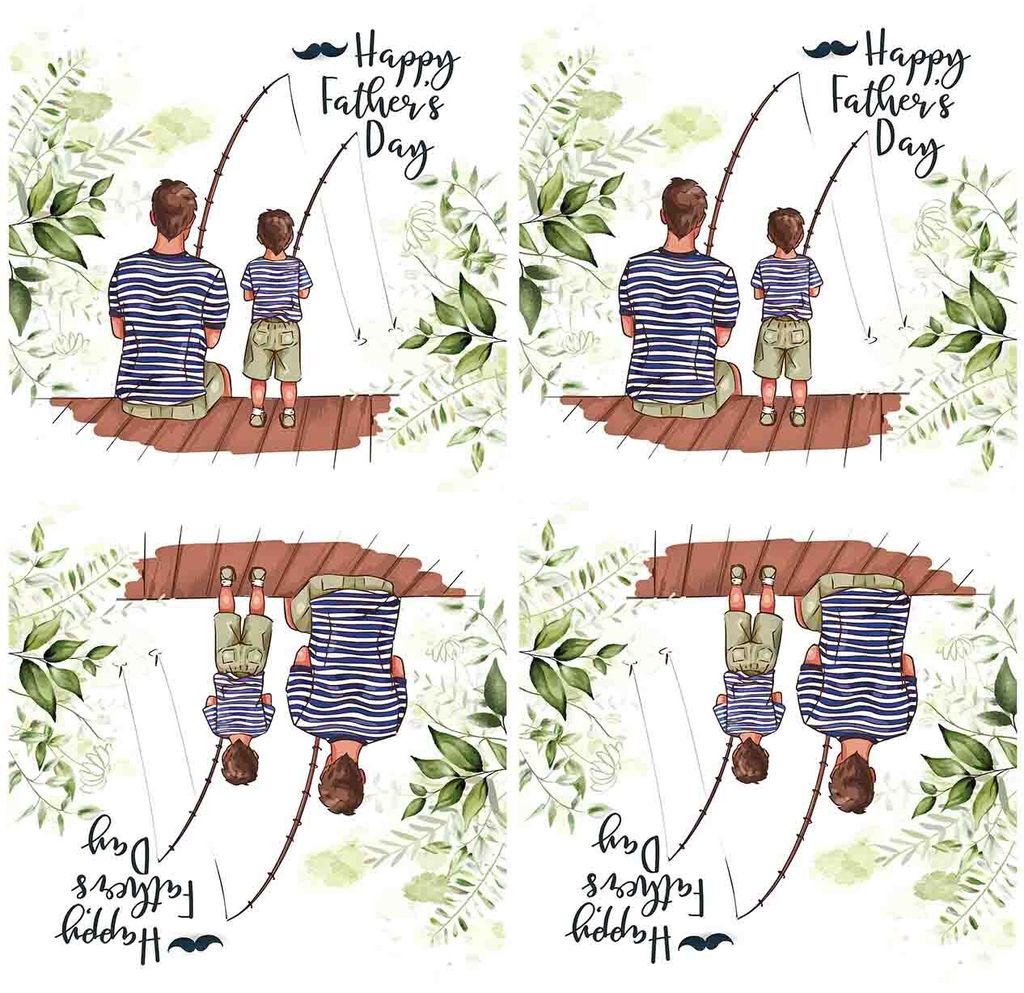 Happy Father's Day

Happy Father's Day

Happy Father's Day

Happy Father's Day