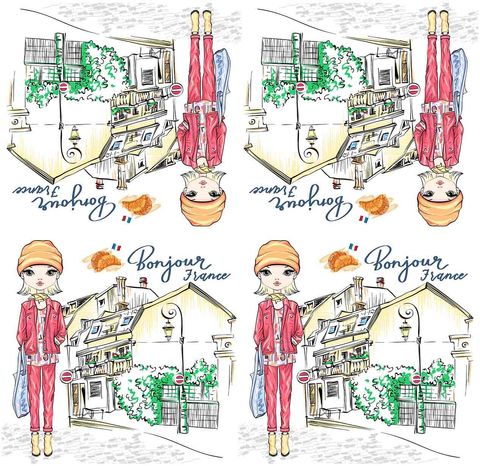 Bonjour France

Bonjour France

Bonjour France

Bonjour France