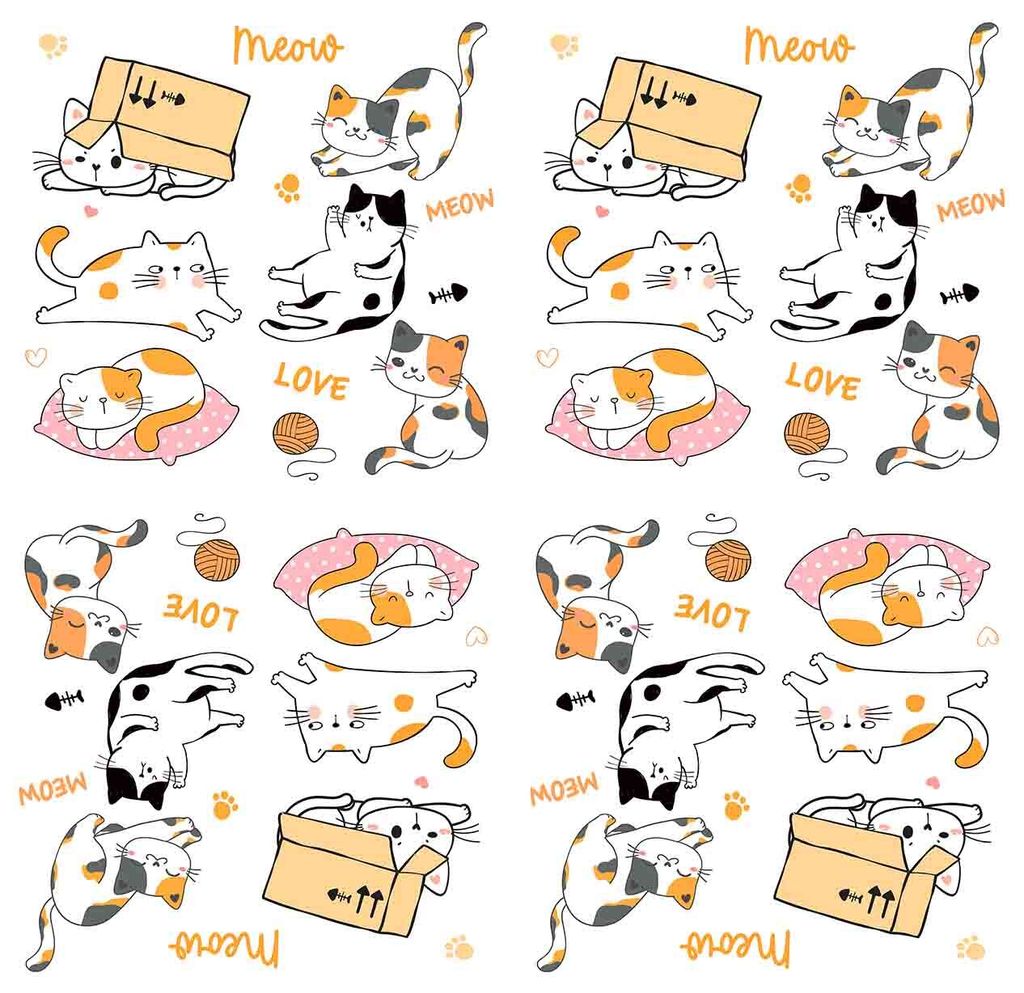 Meow
MEOW
LOVE

Meow
MEOW
LOVE

LOVE
MEOW
Meow

LOVE
MEOW
Meow