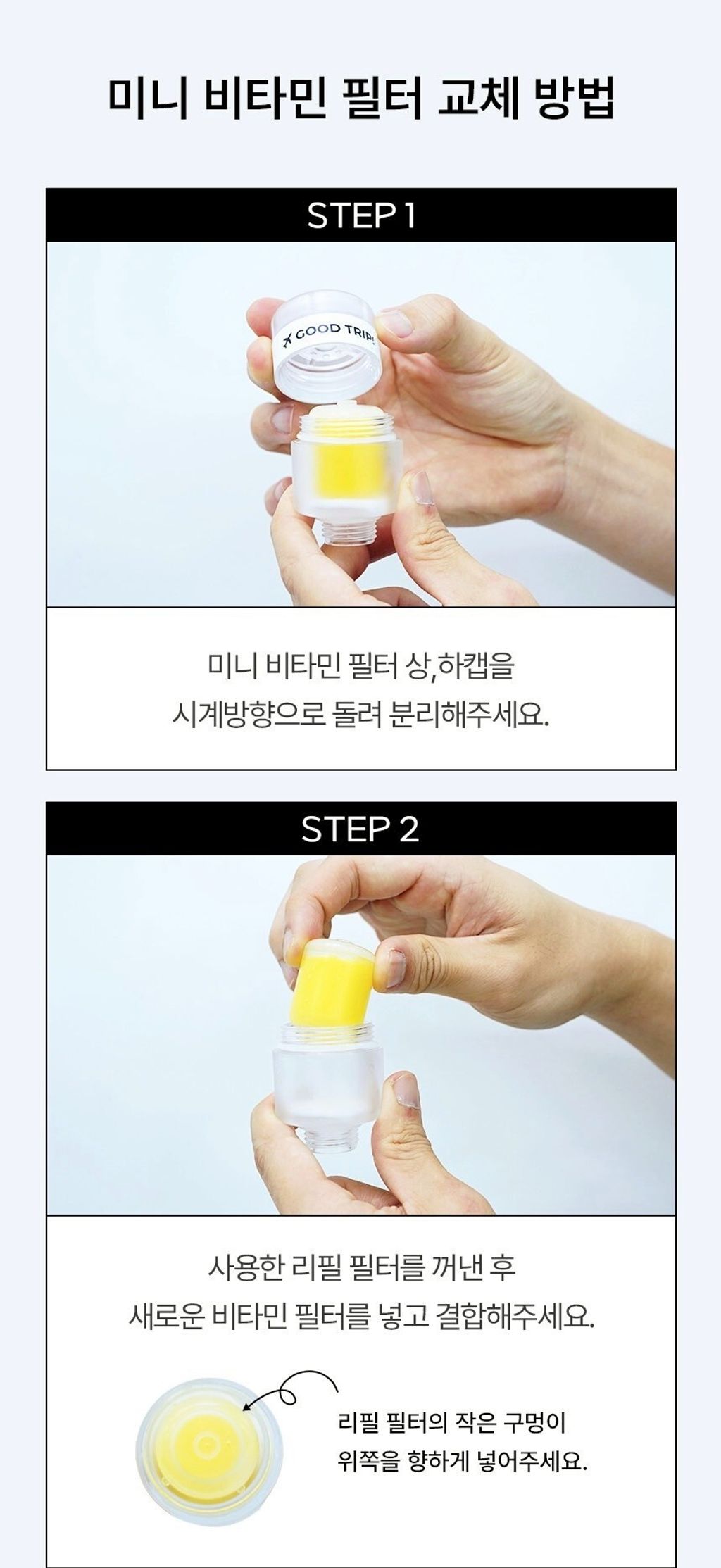 미니 비타민 필터 교체 방법

STEP 1

GOOD TRIP!

미니 비타민 필터 상,하캡을
시계방향으로 돌려 분리해주세요.

STEP 2

사용한 리필 필터를 꺼낸 후
새로운 비타민 필터를 넣고 결합해주세요.

리필 필터의 작은 구멍이
위쪽을 향하게 넣어주세요.