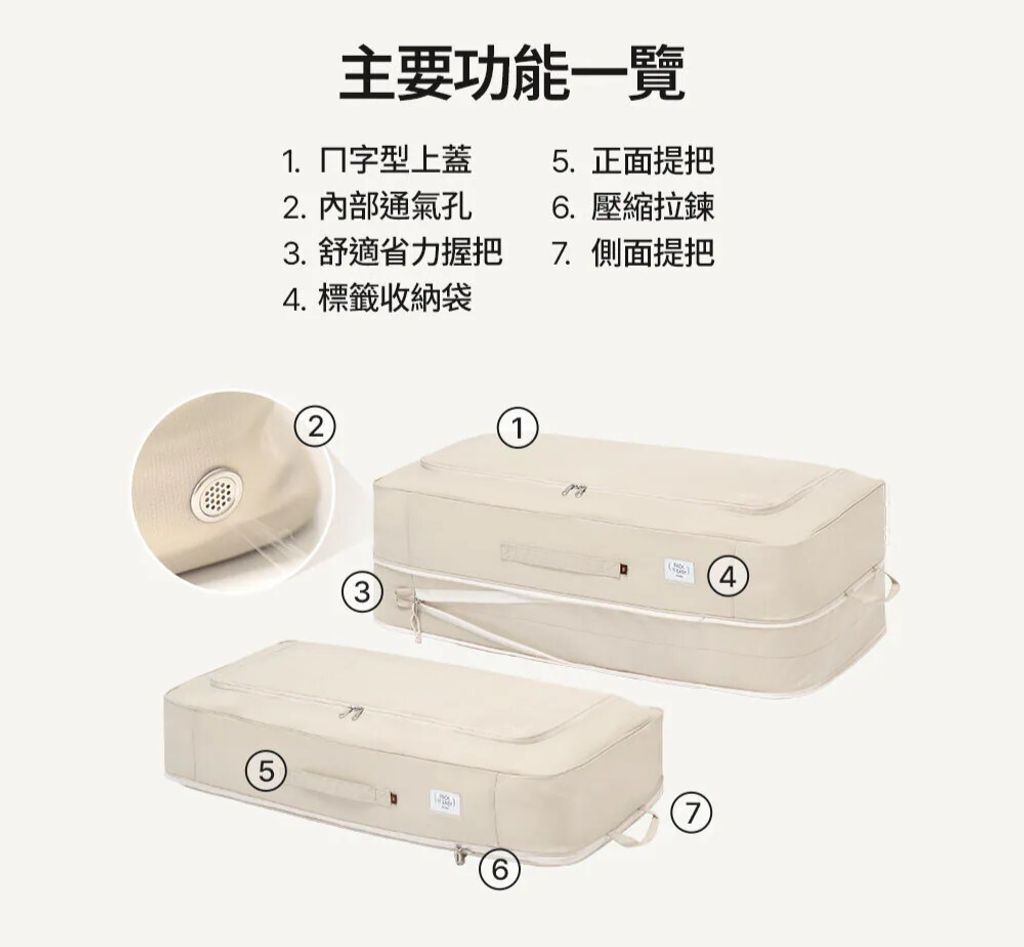 主要功能一覽

1. ㄇ字型上蓋
2. 內部通氣孔
3. 舒適省力握把
4. 標籤收納袋

5. 正面提把
6. 壓縮拉鍊
7. 側面提把

②
①
③
④
⑤
⑦
⑥