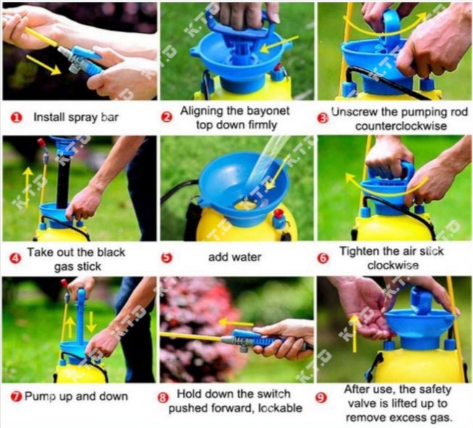 K.T.D

1 Install spray bar

2 Aligning the bayonet top down firmly

3 Unscrew the pumping rod counterclockwise

4 Take out the black gas stick

5 add water

6 Tighten the air stick clockwise

7 Pump up and down

8 Hold down the switch pushed forward, lockable

9 After use, the safety valve is lifted up to remove excess gas.