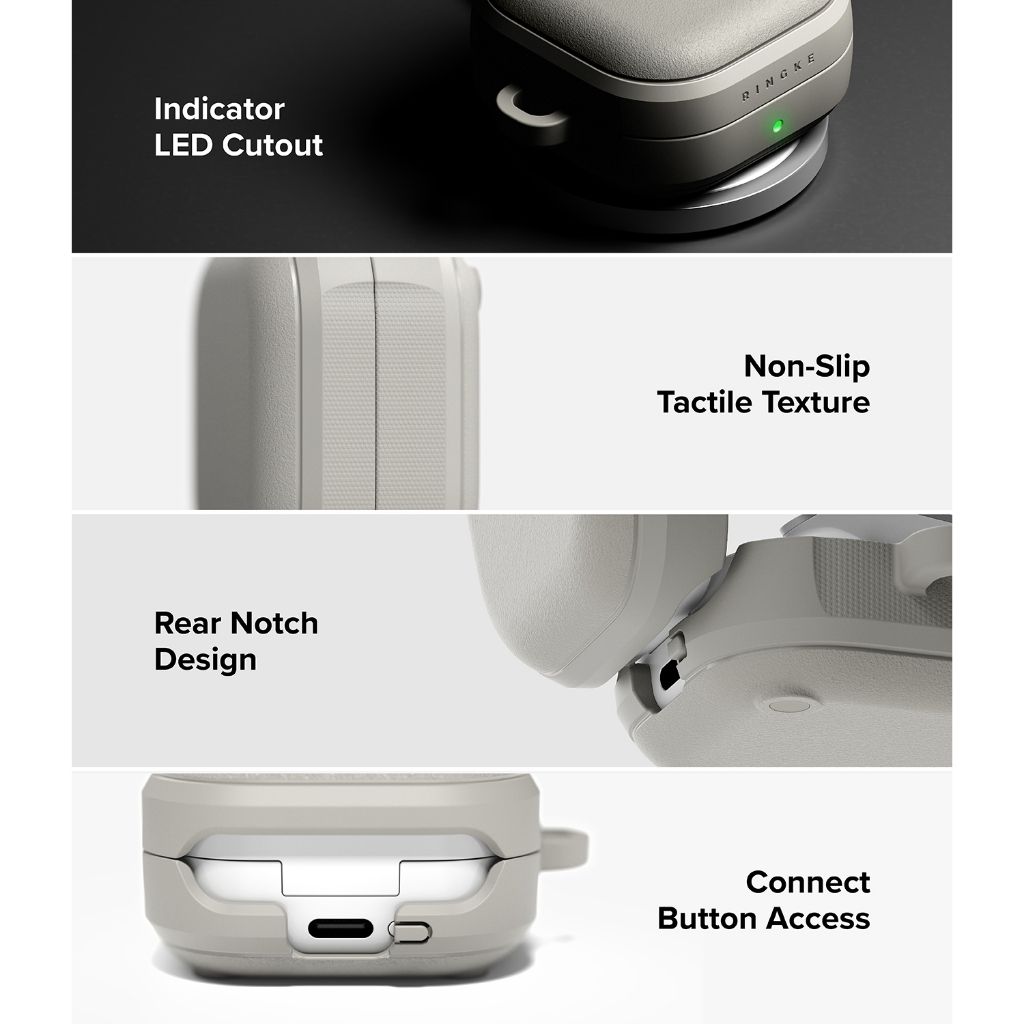 Indicator LED Cutout

RINGKE

Non-Slip Tactile Texture

Rear Notch Design

Connect Button Access