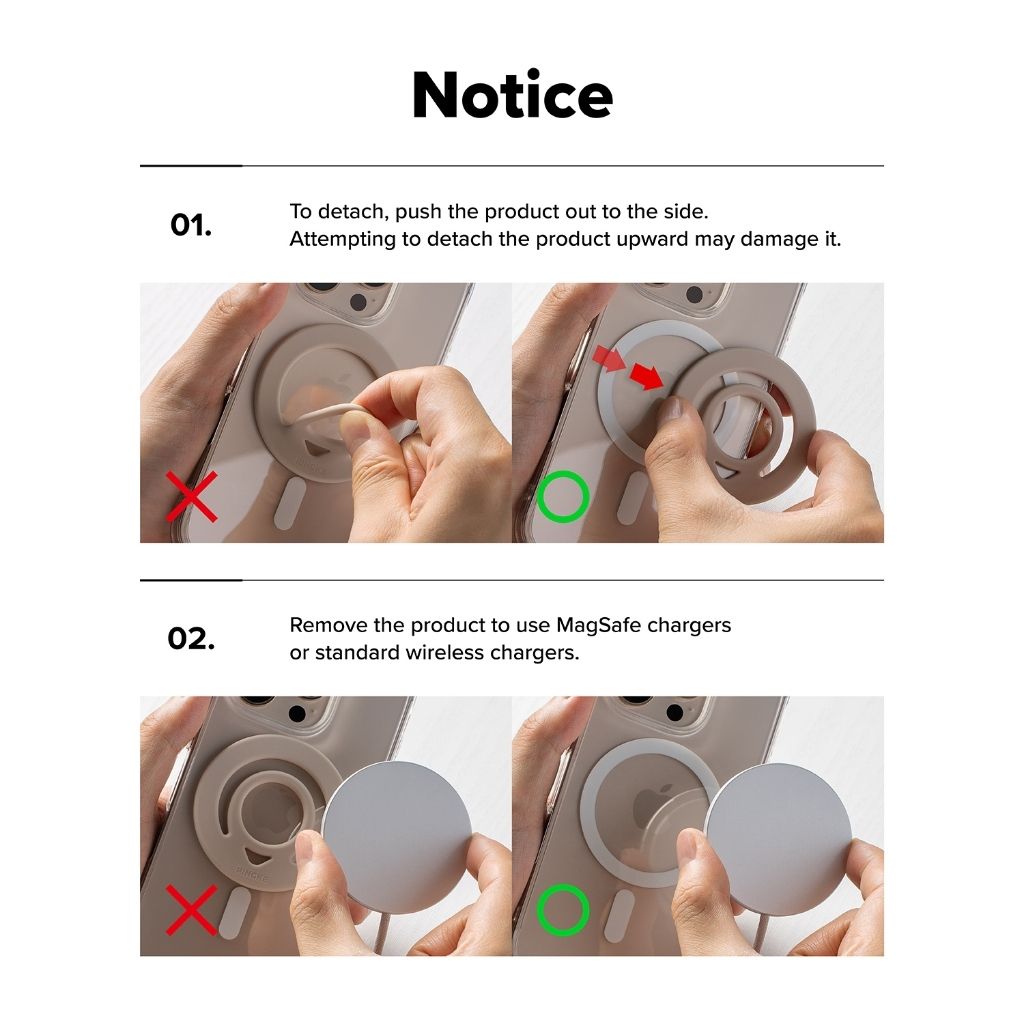 Notice

01.

To detach, push the product out to the side.
Attempting to detach the product upward may damage it.

02.

Remove the product to use MagSafe chargers
or standard wireless chargers.