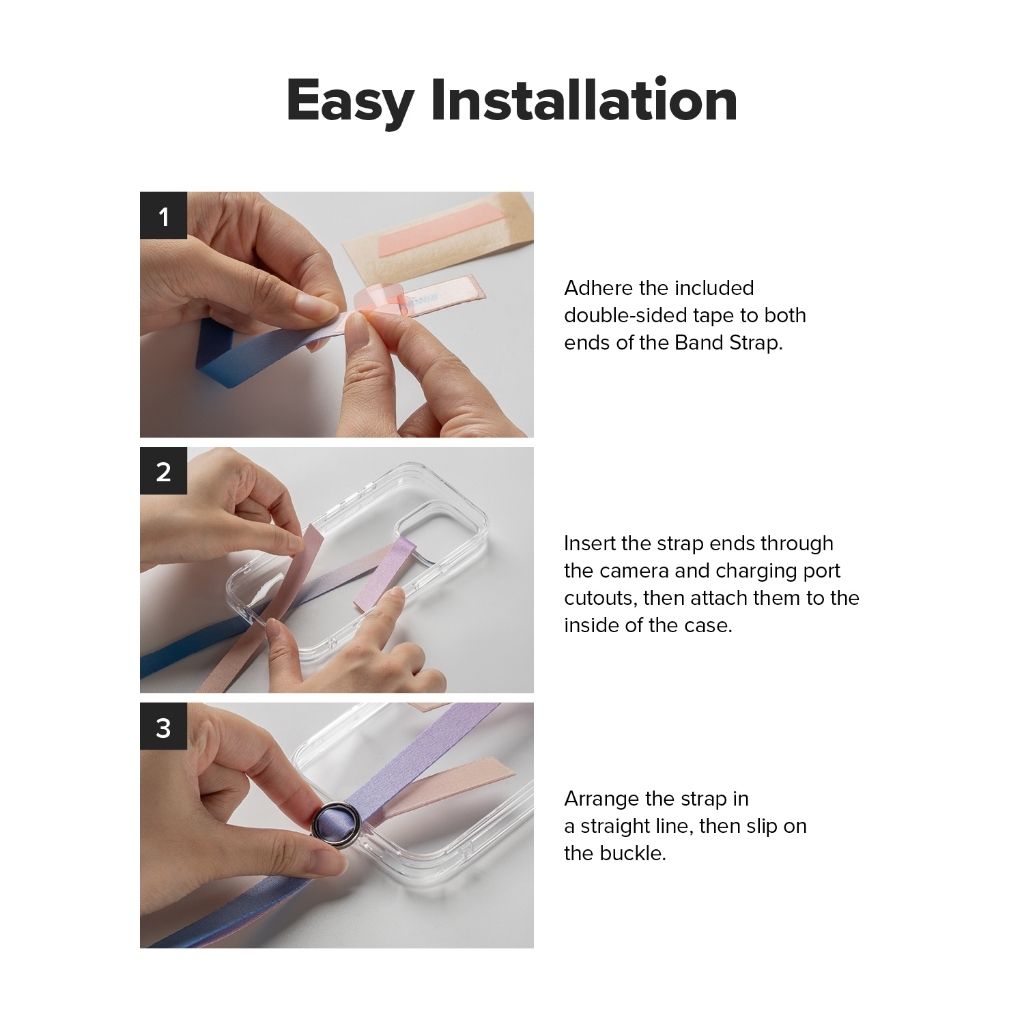 Easy Installation

1

Adhere the included double-sided tape to both ends of the Band Strap.

2

Insert the strap ends through the camera and charging port cutouts, then attach them to the inside of the case.

3

Arrange the strap in a straight line, then slip on the buckle.