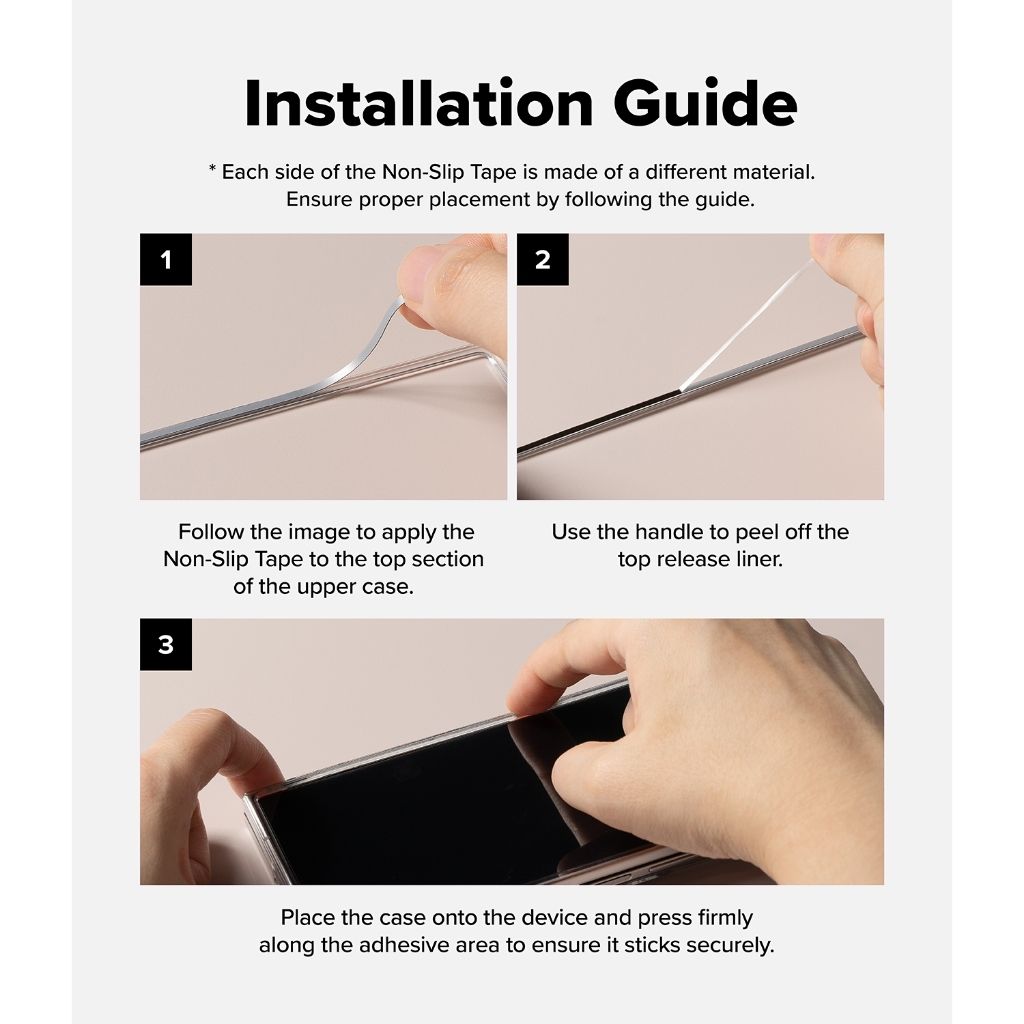 Installation Guide

* Each side of the Non-Slip Tape is made of a different material. Ensure proper placement by following the guide.

1

Follow the image to apply the Non-Slip Tape to the top section of the upper case.

2

Use the handle to peel off the top release liner.

3

Place the case onto the device and press firmly along the adhesive area to ensure it sticks securely.