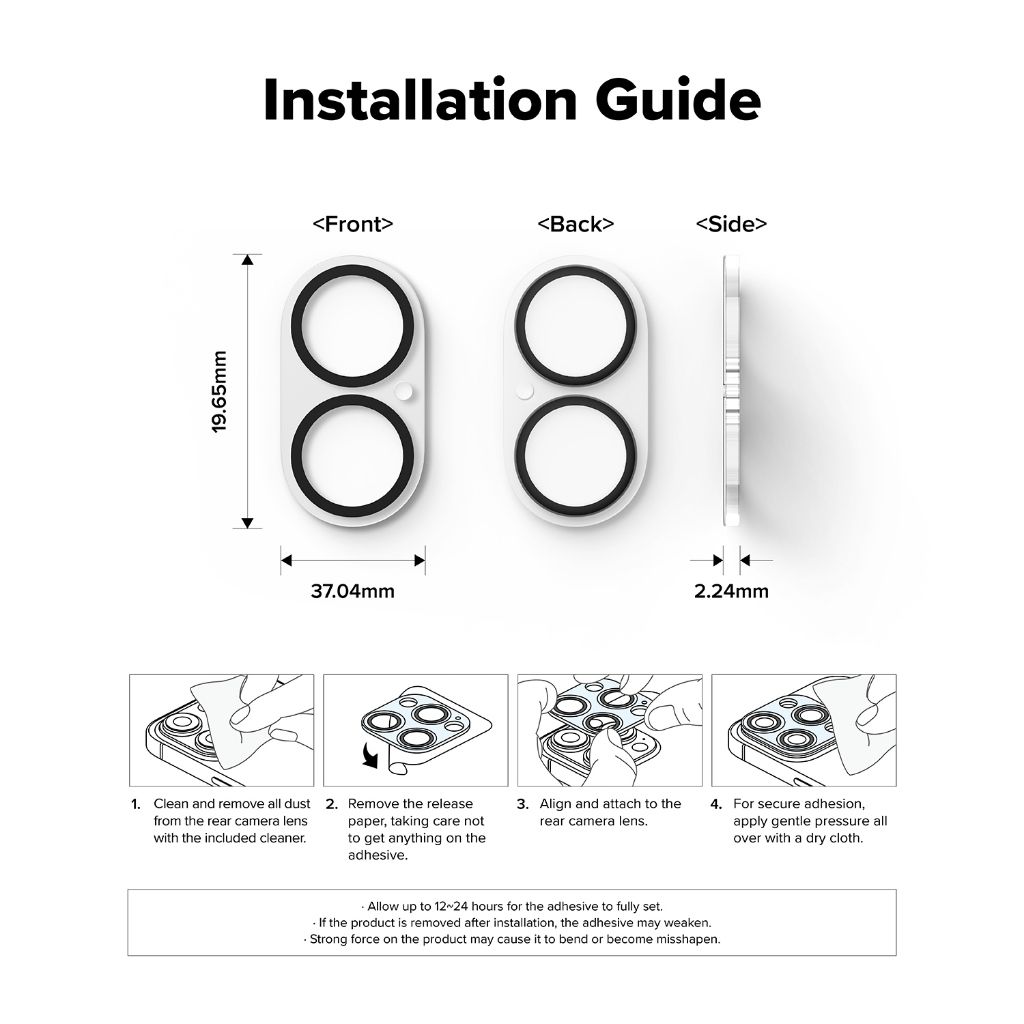 Installation Guide

<Front>

<Back>

<Side>

19.65mm

37.04mm

2.24mm

1. Clean and remove all dust from the rear camera lens with the included cleaner.

2. Remove the release paper, taking care not to get anything on the adhesive.

3. Align and attach to the rear camera lens.

4. For secure adhesion, apply gentle pressure all over with a dry cloth.

· Allow up to 12~24 hours for the adhesive to fully set.
· If the product is removed after installation, the adhesive may weaken.
· Strong force on the product may cause it to bend or become misshapen.