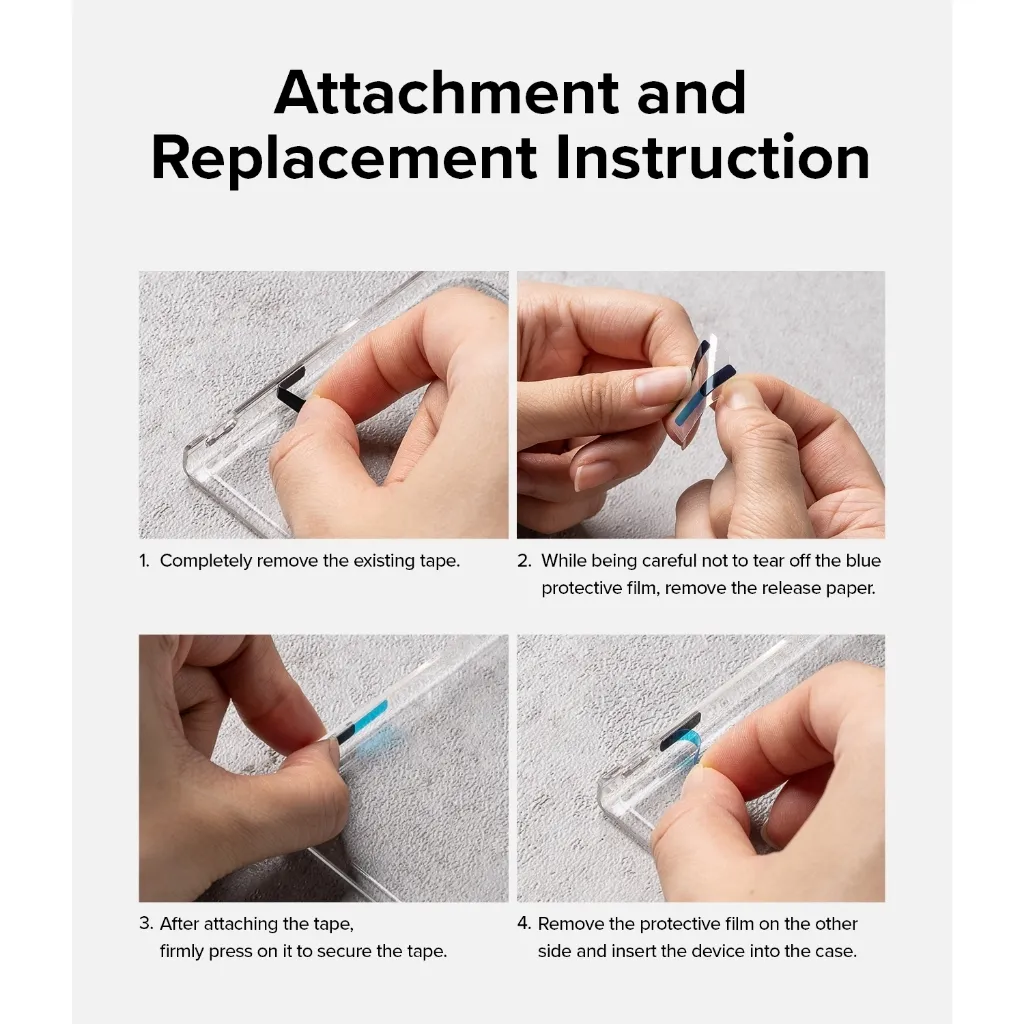 Attachment and Replacement Instruction

1. Completely remove the existing tape.

2. While being careful not to tear off the blue protective film, remove the release paper.

3. After attaching the tape, firmly press on it to secure the tape.

4. Remove the protective film on the other side and insert the device into the case.