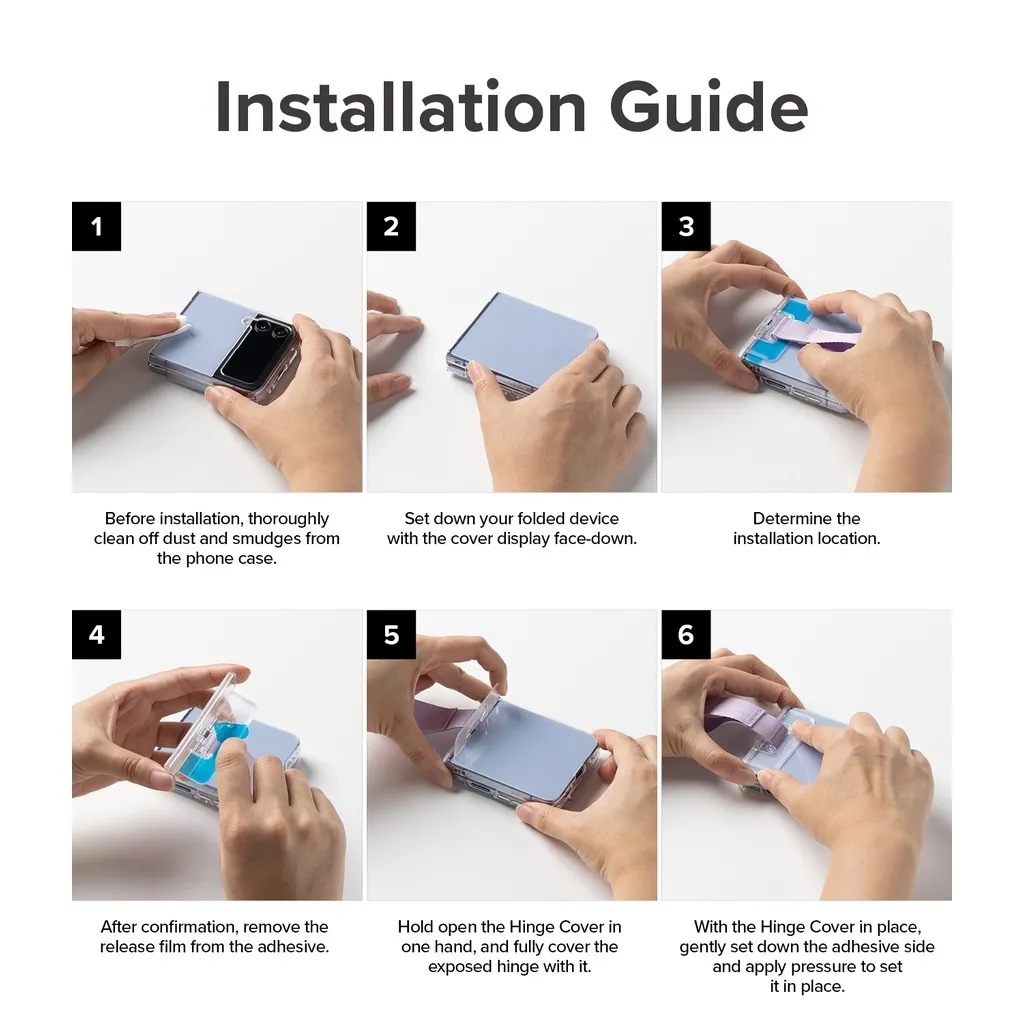 Installation Guide

1

Before installation, thoroughly clean off dust and smudges from the phone case.

2

Set down your folded device with the cover display face-down.

3

Determine the installation location.

4

After confirmation, remove the release film from the adhesive.

5

Hold open the Hinge Cover in one hand, and fully cover the exposed hinge with it.

6

With the Hinge Cover in place, gently set down the adhesive side and apply pressure to set it in place.