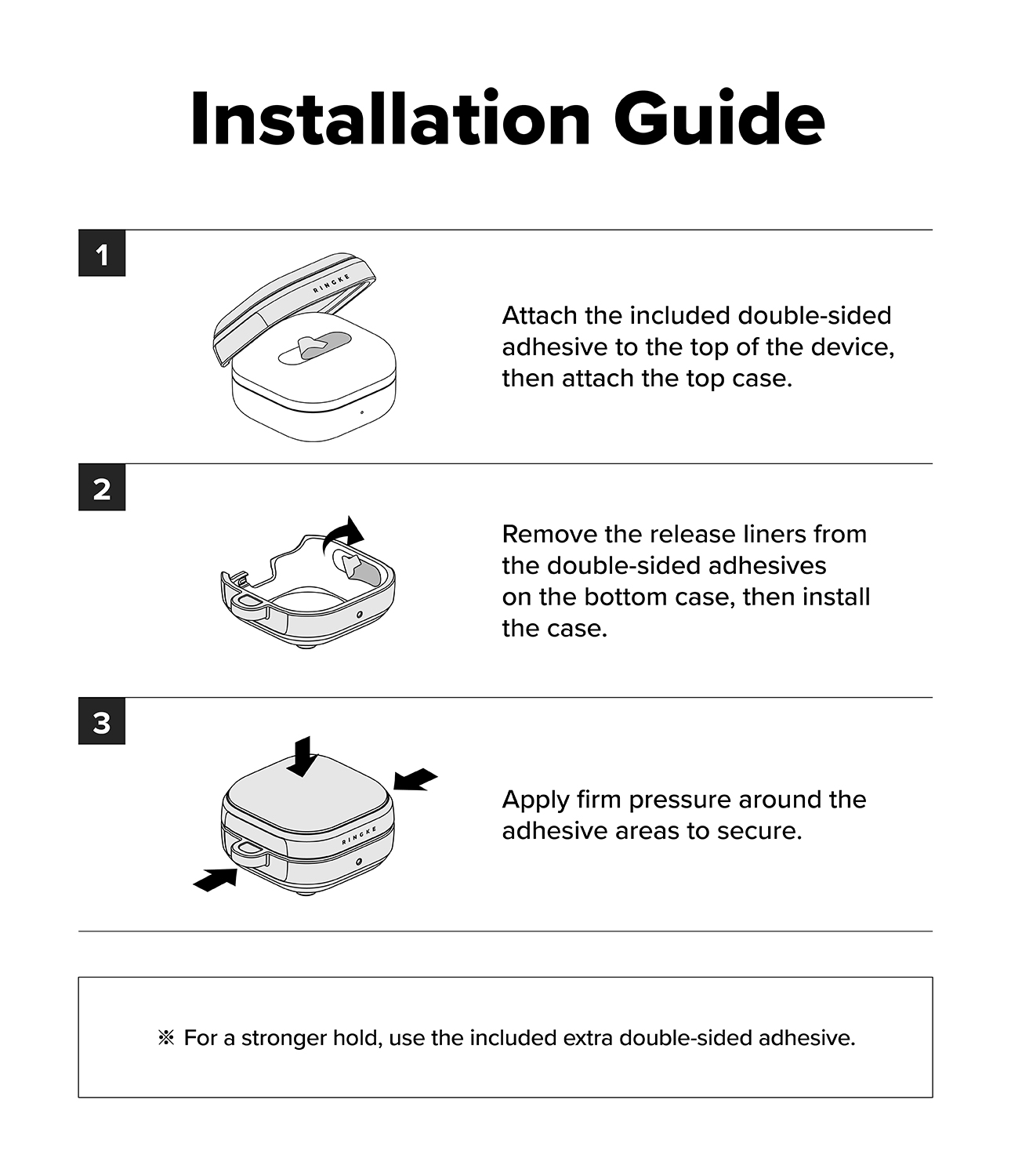 Installation Guide

1

RINGKE

Attach the included double-sided adhesive to the top of the device, then attach the top case.

2

Remove the release liners from the double-sided adhesives on the bottom case, then install the case.

3

RINGKE

Apply firm pressure around the adhesive areas to secure.

※ For a stronger hold, use the included extra double-sided adhesive.