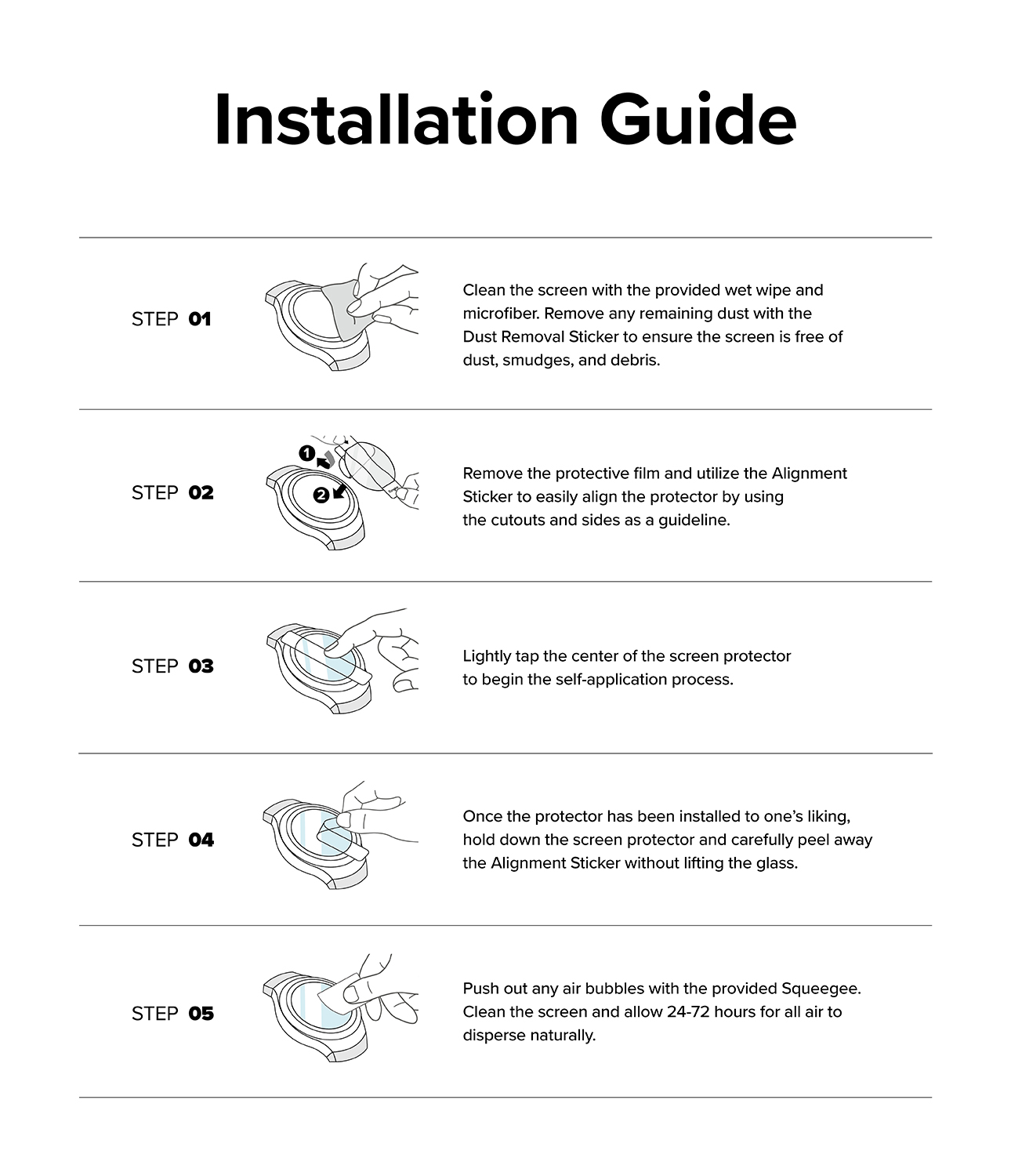 Installation Guide

STEP 01

Clean the screen with the provided wet wipe and microfiber. Remove any remaining dust with the Dust Removal Sticker to ensure the screen is free of dust, smudges, and debris.

STEP 02

1

2

Remove the protective film and utilize the Alignment Sticker to easily align the protector by using the cutouts and sides as a guideline.

STEP 03

Lightly tap the center of the screen protector to begin the self-application process.

STEP 04

Once the protector has been installed to one's liking, hold down the screen protector and carefully peel away the Alignment Sticker without lifting the glass.

STEP 05

Push out any air bubbles with the provided Squeegee. Clean the screen and allow 24-72 hours for all air to disperse naturally.