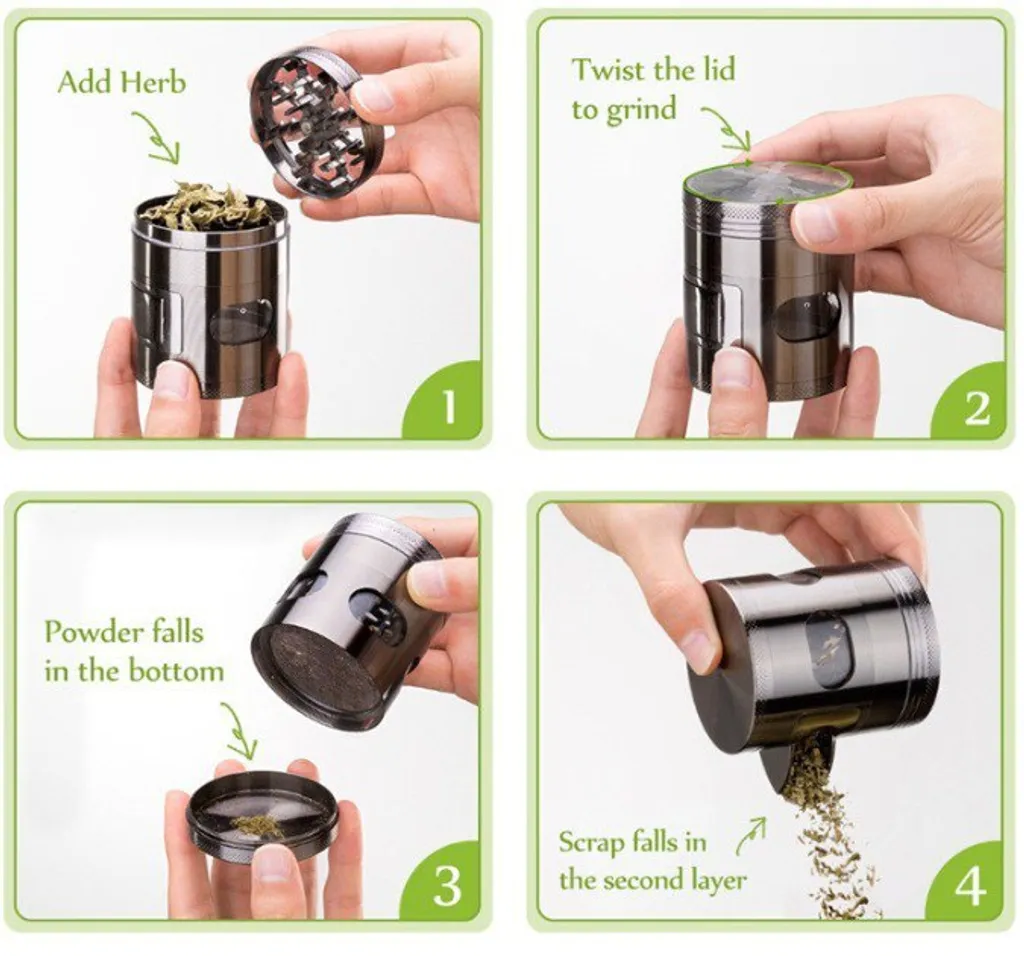 Add Herb

1

Twist the lid to grind

2

Powder falls in the bottom

3

Scrap falls in the second layer

4