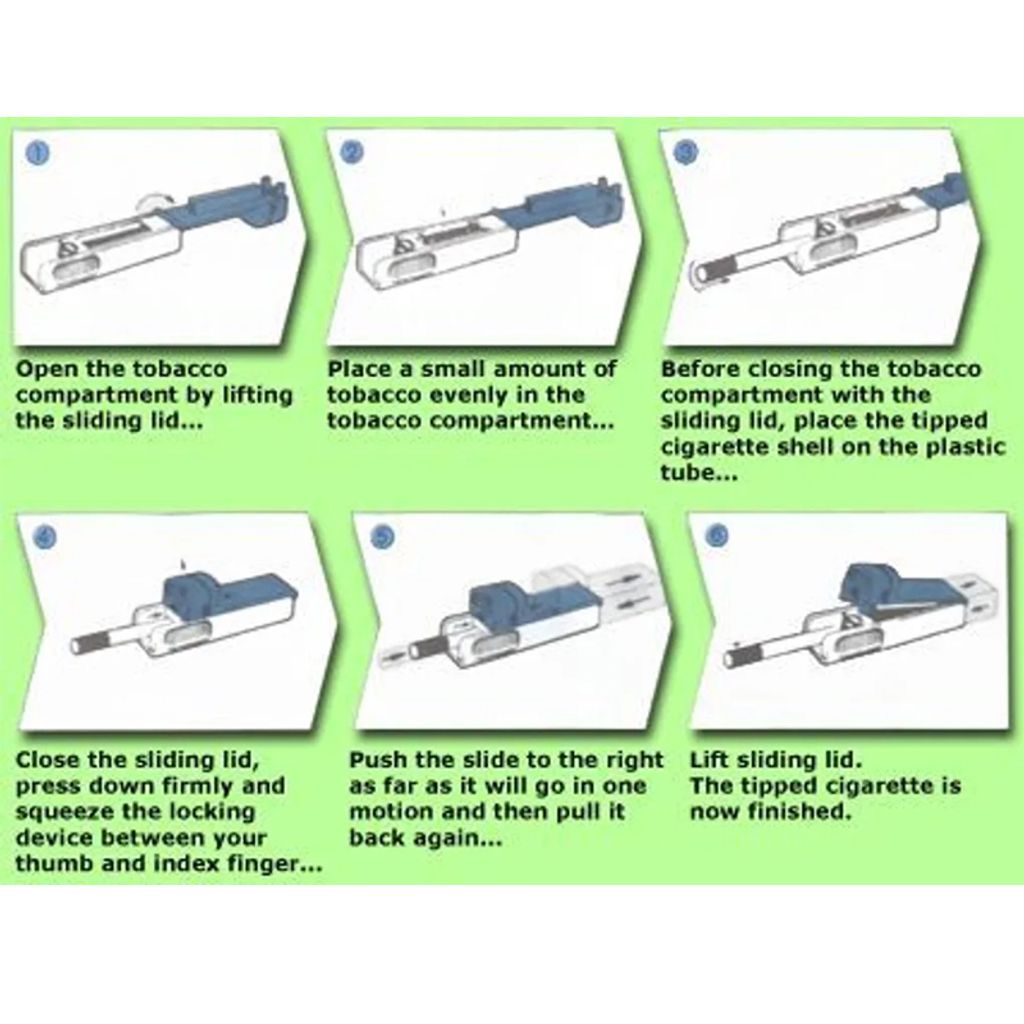 1

Open the tobacco compartment by lifting the sliding lid...

2

Place a small amount of tobacco evenly in the tobacco compartment...

3

Before closing the tobacco compartment with the sliding lid, place the tipped cigarette shell on the plastic tube...

4

Close the sliding lid, press down firmly and squeeze the locking device between your thumb and index finger...

5

Push the slide to the right as far as it will go in one motion and then pull it back again...

6

Lift sliding lid.
The tipped cigarette is now finished.