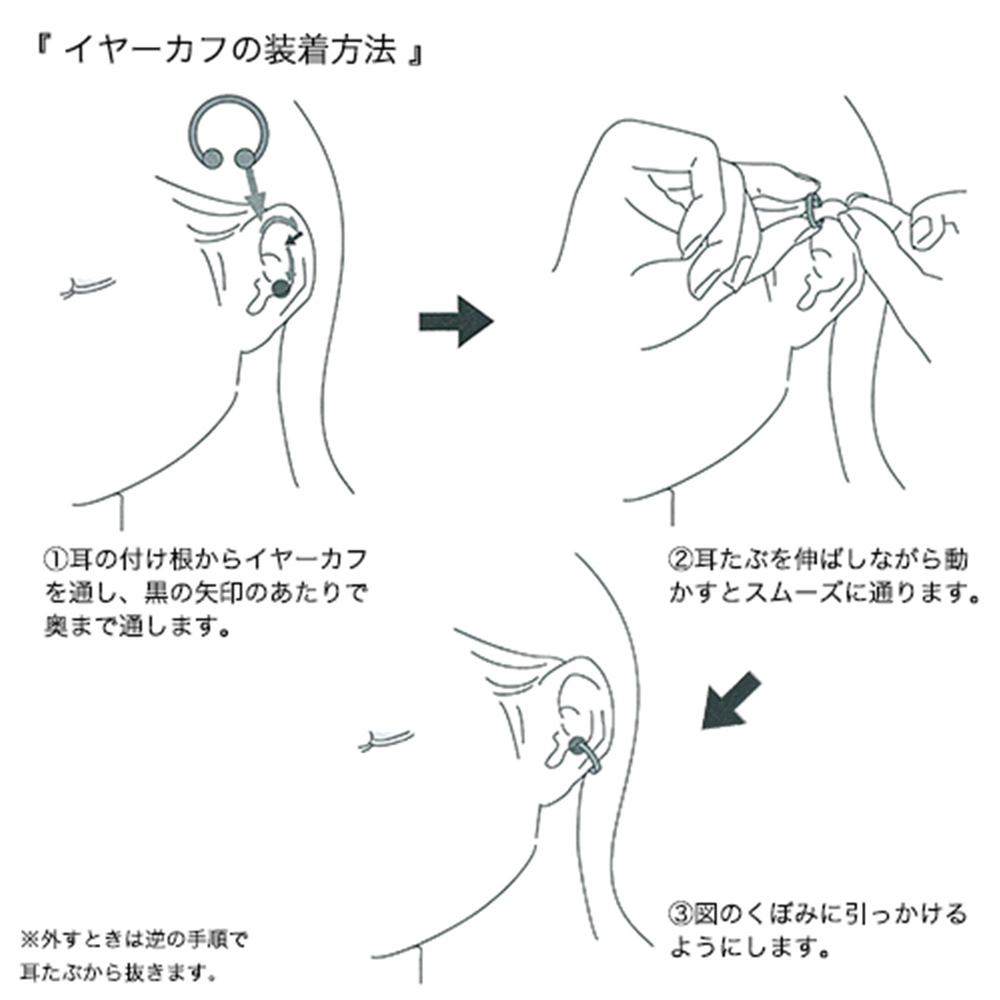 『 イヤーカフの装着方法 』

①耳の付け根からイヤーカフを通し、黒の矢印のあたりで奥まで通します。

②耳たぶを伸ばしながら動かすとスムーズに通ります。

③図のくぼみに引っかけるようにします。

※外すときは逆の手順で耳たぶから抜きます。