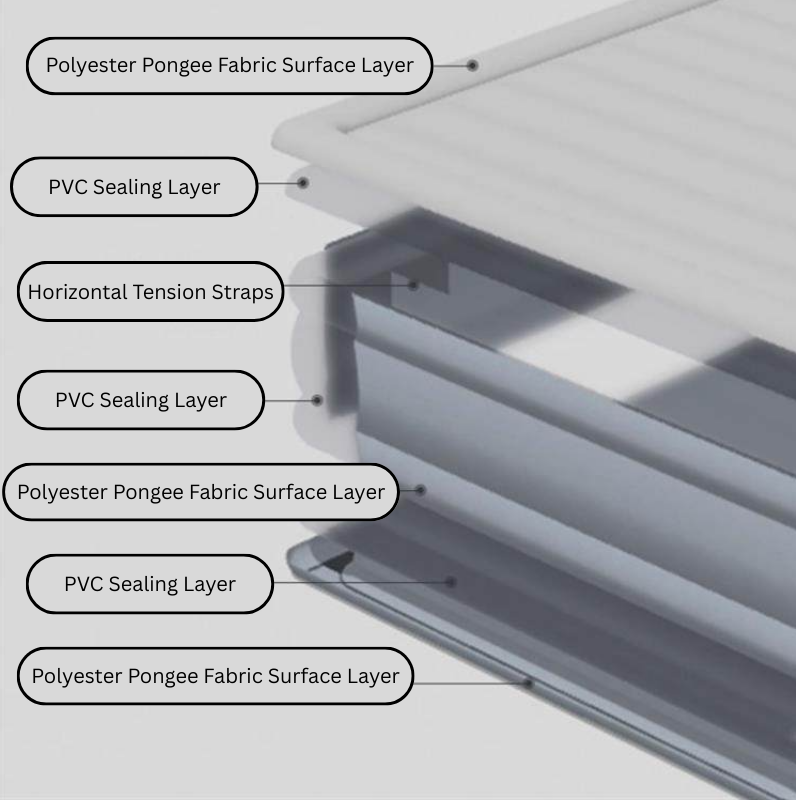 Polyester Pongee Fabric Surface Layer

PVC Sealing Layer

Horizontal Tension Straps

PVC Sealing Layer

Polyester Pongee Fabric Surface Layer

PVC Sealing Layer

Polyester Pongee Fabric Surface Layer