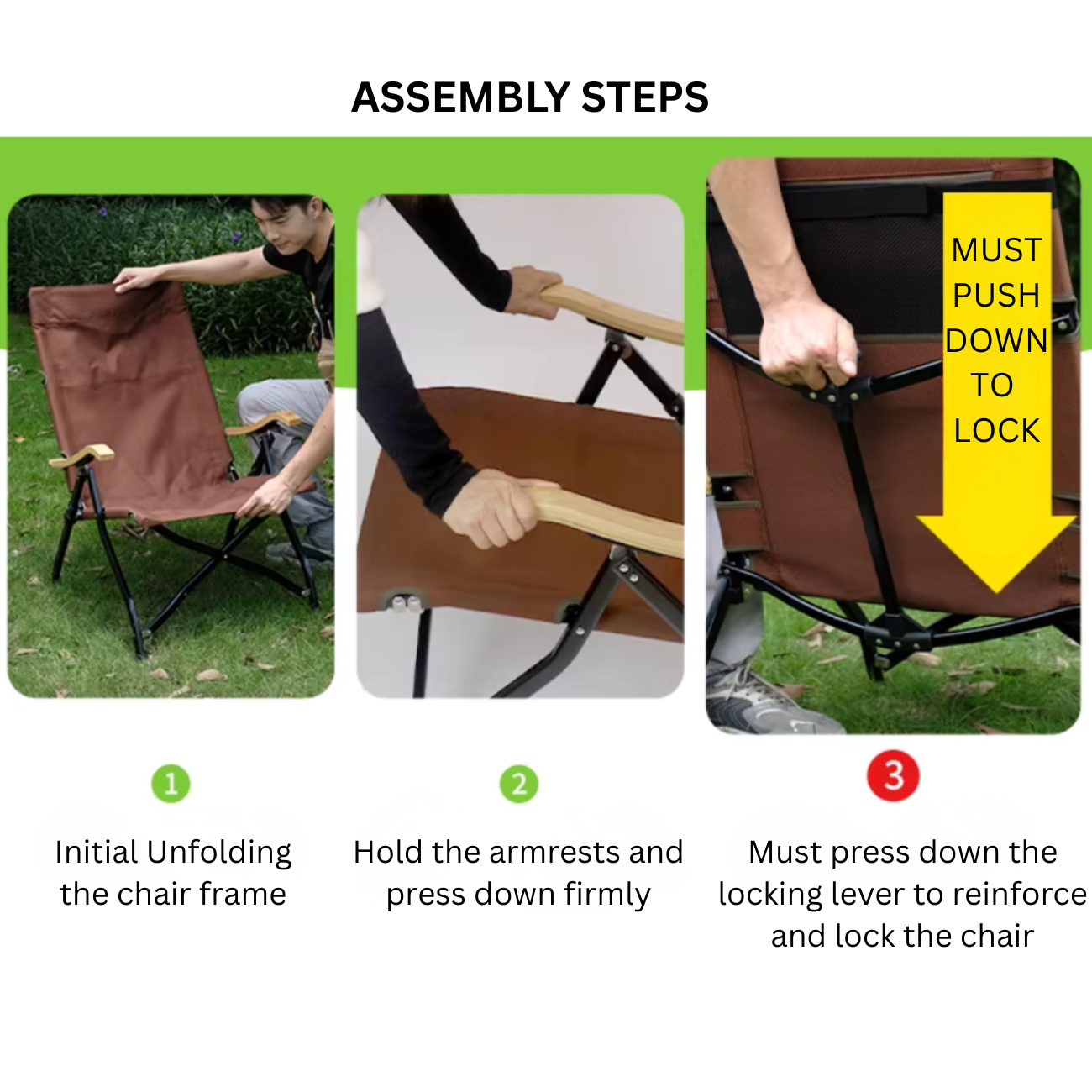 ASSEMBLY STEPS

MUST PUSH DOWN TO LOCK

1

Initial Unfolding the chair frame

2

Hold the armrests and press down firmly

3

Must press down the locking lever to reinforce and lock the chair