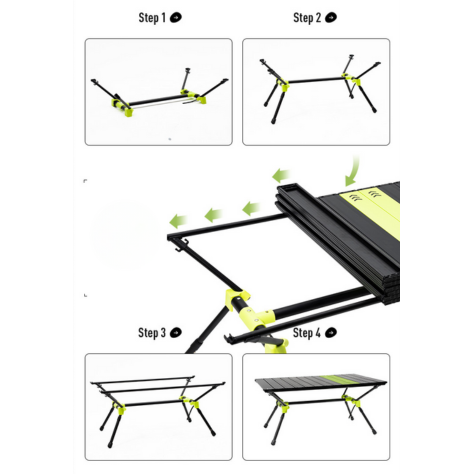 Step 1

Step 2

Step 3

Step 4