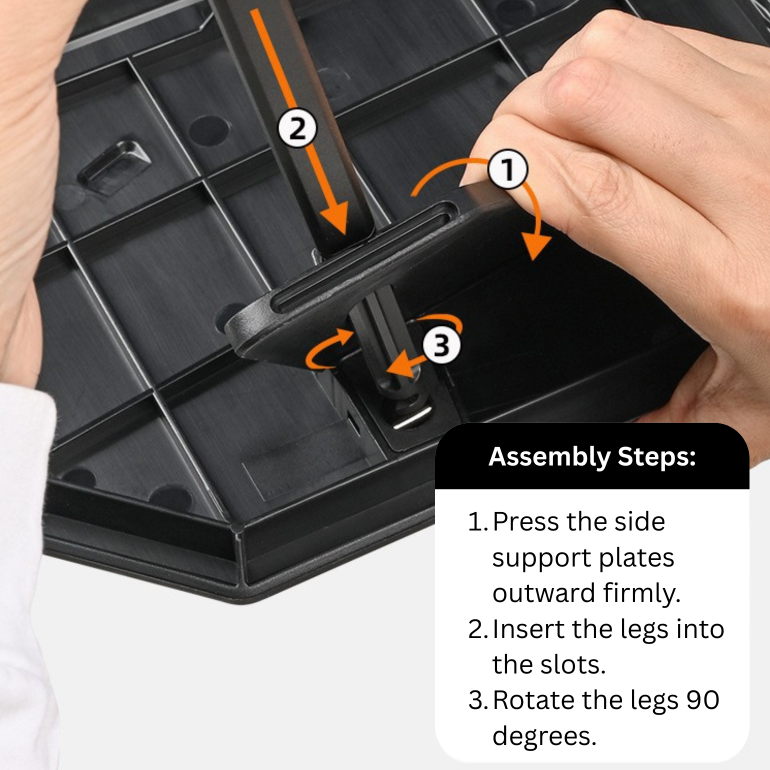 2

1

3

Assembly Steps:

1. Press the side support plates outward firmly.
2. Insert the legs into the slots.
3. Rotate the legs 90 degrees.