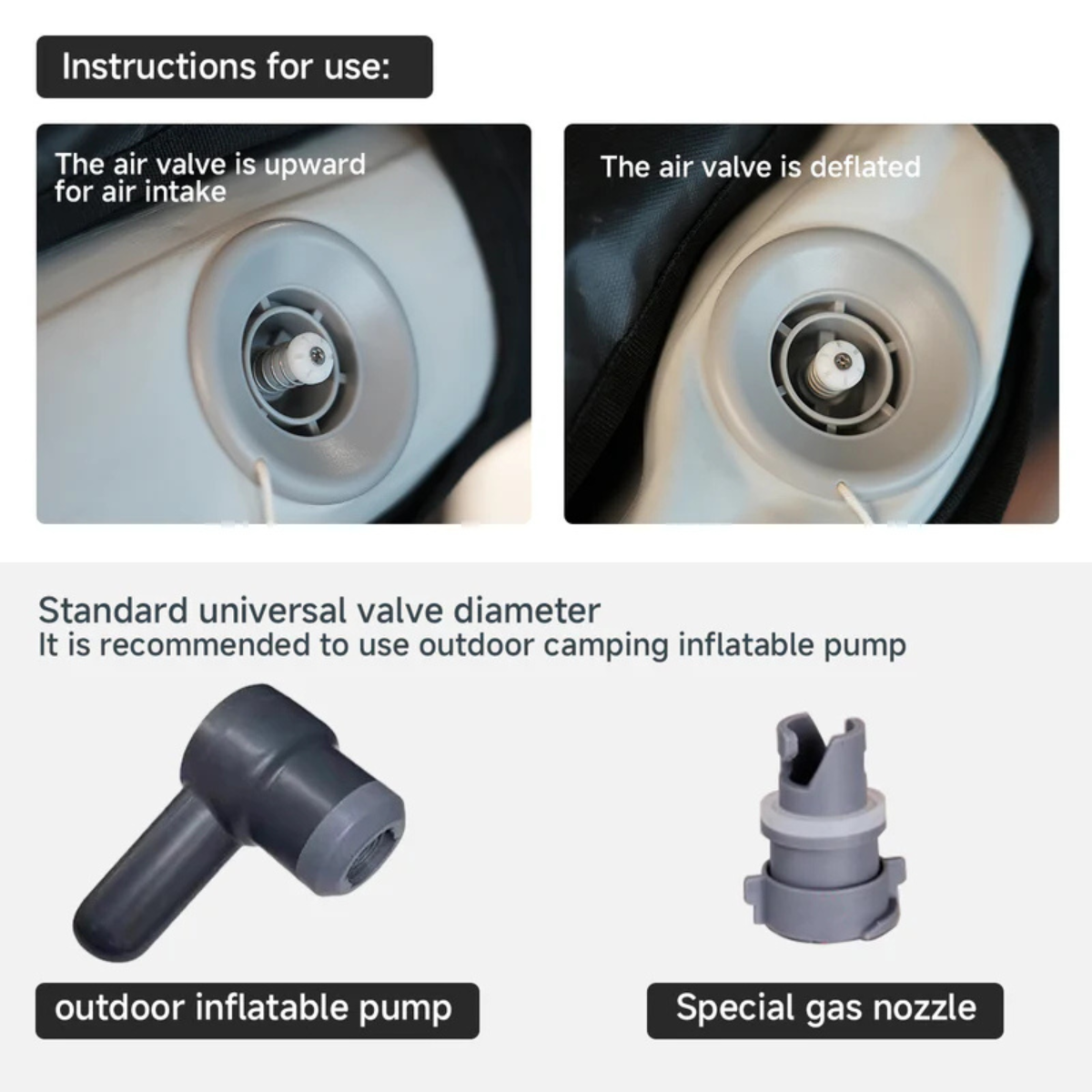 Instructions for use:

The air valve is upward for air intake

The air valve is deflated

Standard universal valve diameter
It is recommended to use outdoor camping inflatable pump

outdoor inflatable pump

Special gas nozzle