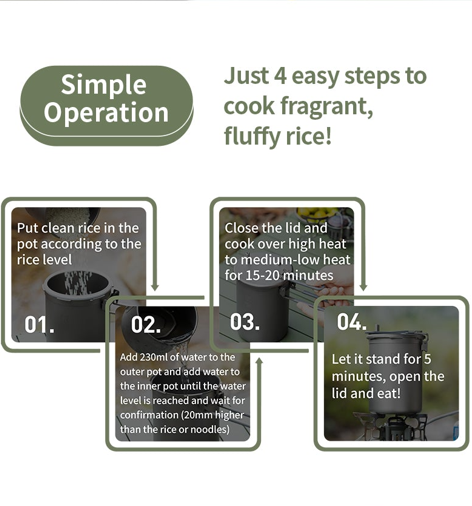 Simple Operation

Just 4 easy steps to cook fragrant, fluffy rice!

Put clean rice in the pot according to the rice level

01.

02.

Add 230ml of water to the outer pot and add water to the inner pot until the water level is reached and wait for confirmation (20mm higher than the rice or noodles)

Close the lid and cook over high heat to medium-low heat for 15-20 minutes

03.

04.

Let it stand for 5 minutes, open the lid and eat!